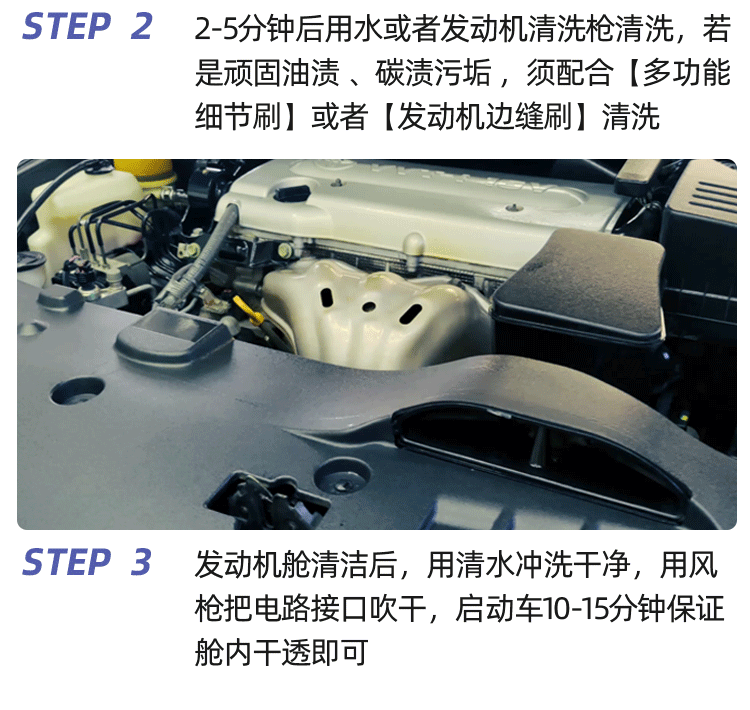 STEP 2

2-5分钟后用水或者发动机清洗枪清洗，若是顽固油渍 、碳渍污垢 ，须配合【多功能细节刷】或者【发动机边缝刷】清洗

STEP 3

发动机舱清洁后，用清水冲洗干净，用风枪把电路接口吹干，启动车10-15分钟保证舱内干透即可