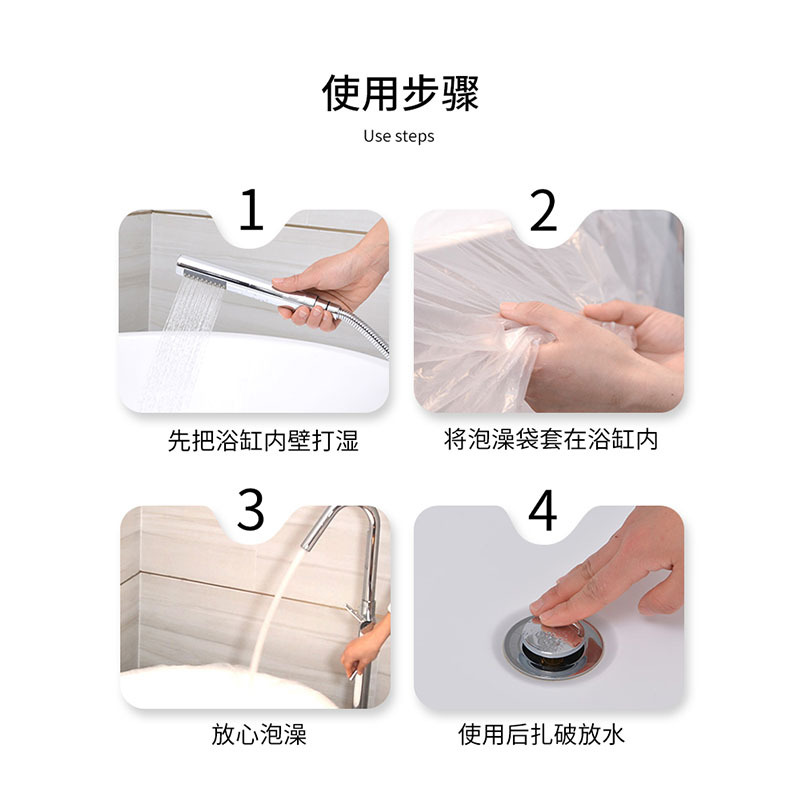 使用步骤

Use steps

1

先把浴缸内壁打湿

2

将泡澡袋套在浴缸内

3

放心泡澡

4

使用后扎破放水