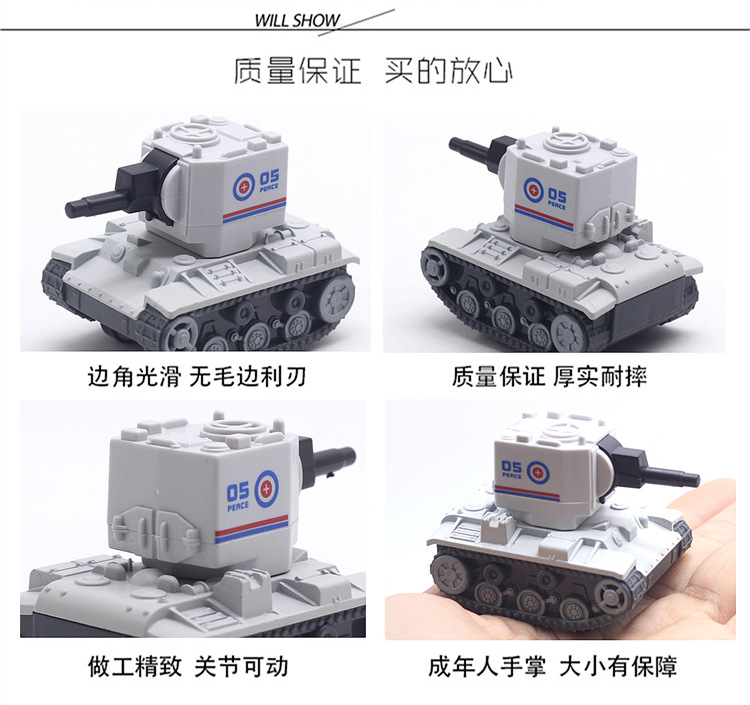 WILL SHOW

质量保证 买的放心

05 PEACE

05 PEACE

边角光滑 无毛边利刃

质量保证 厚实耐摔

05 PEACE

05 PEACE

做工精致 关节可动

成年人手掌 大小有保障