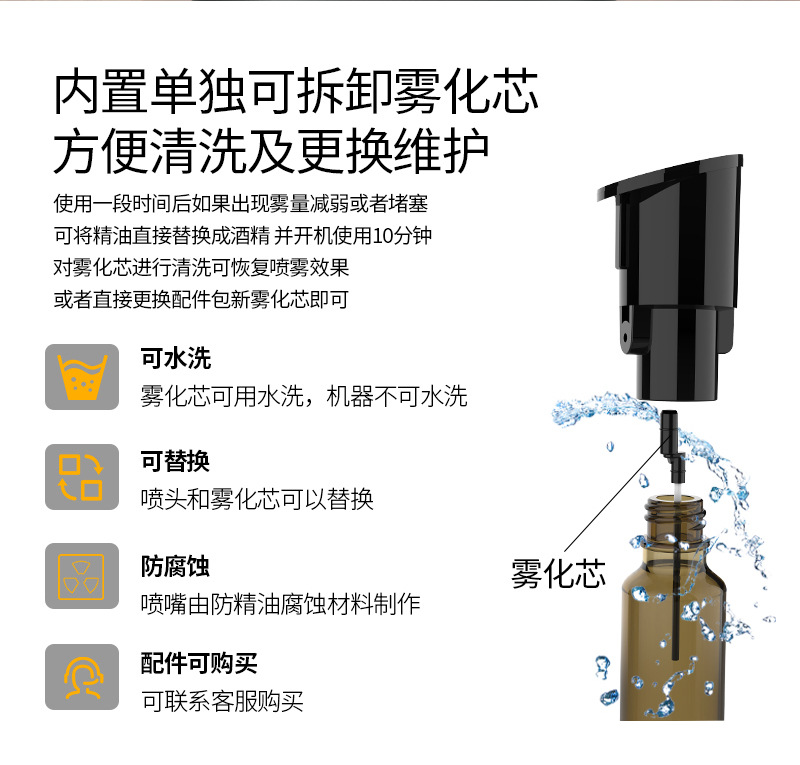 内置单独可拆卸雾化芯
方便清洗及更换维护

使用一段时间后如果出现雾量减弱或者堵塞
可将精油直接替换成酒精 并开机使用10分钟
对雾化芯进行清洗可恢复喷雾效果
或者直接更换配件包新雾化芯即可

可水洗
雾化芯可用水洗，机器不可水洗

可替换
喷头和雾化芯可以替换

防腐蚀
喷嘴由防精油腐蚀材料制作

配件可购买
可联系客服购买

雾化芯