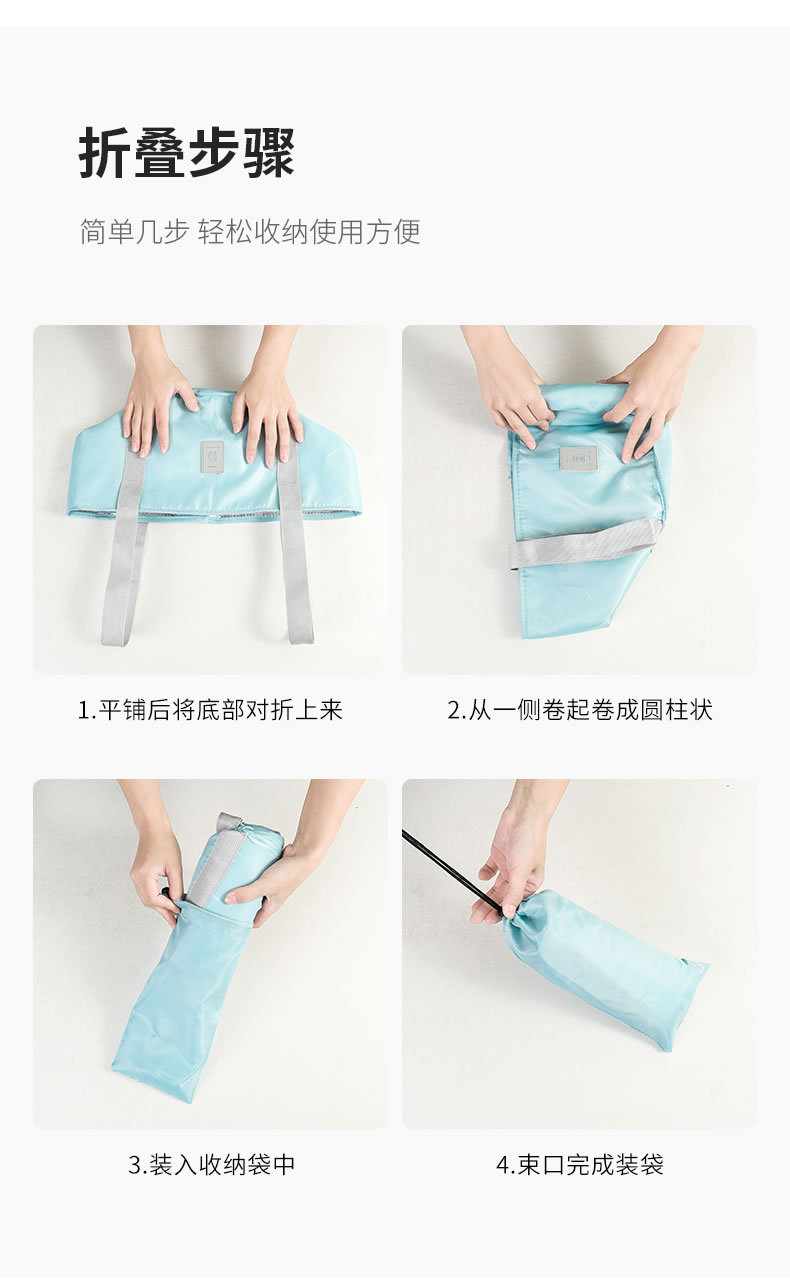 折叠步骤

简单几步 轻松收纳使用方便

1.平铺后将底部对折上来

2.从一侧卷起卷成圆柱状

3.装入收纳袋中

4.束口完成装袋