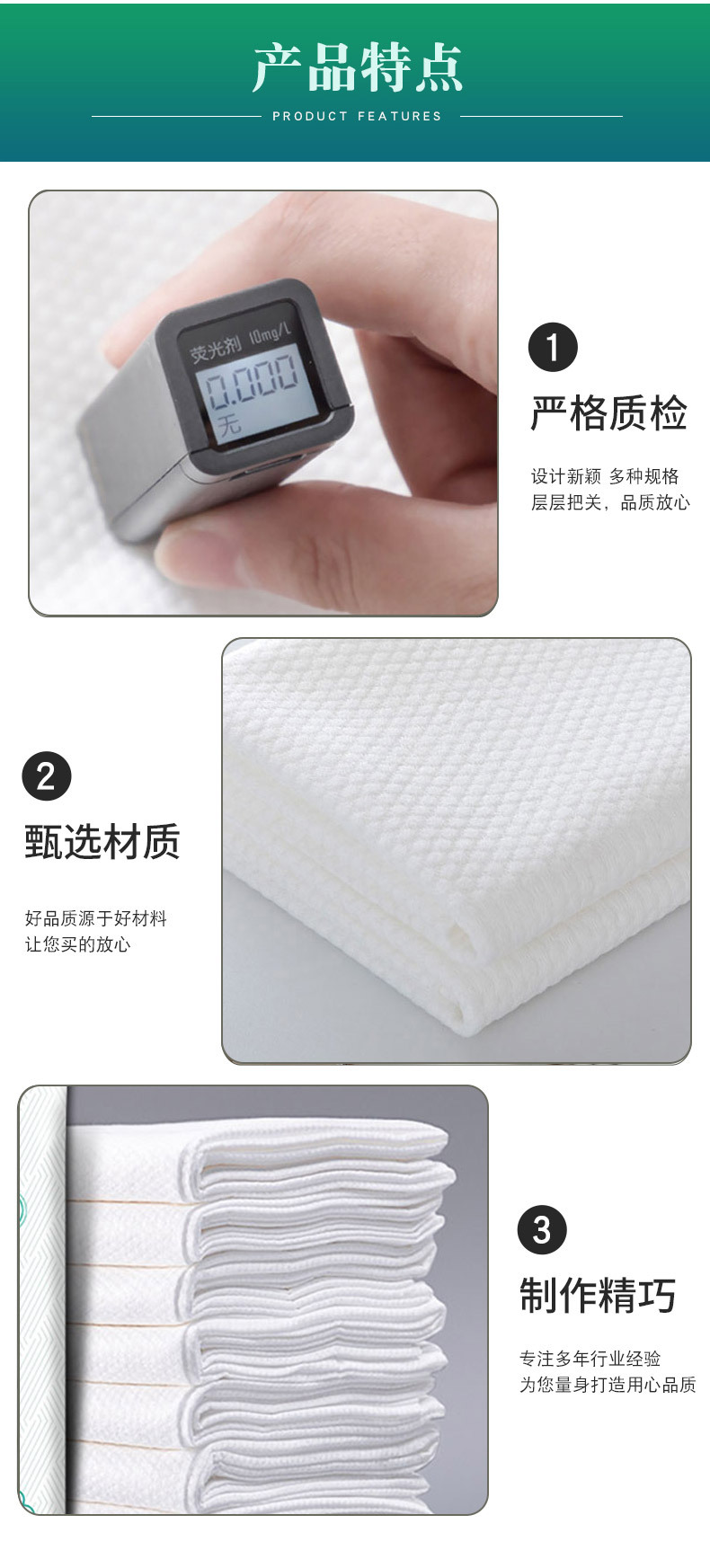 产品特点
PRODUCT FEATURES

荧光剂 10mg/L
0.000
无

1
严格质检
设计新颖 多种规格
层层把关，品质放心

2
甄选材质
好品质源于好材料
让您买的放心

3
制作精巧
专注多年行业经验
为您量身打造用心品质