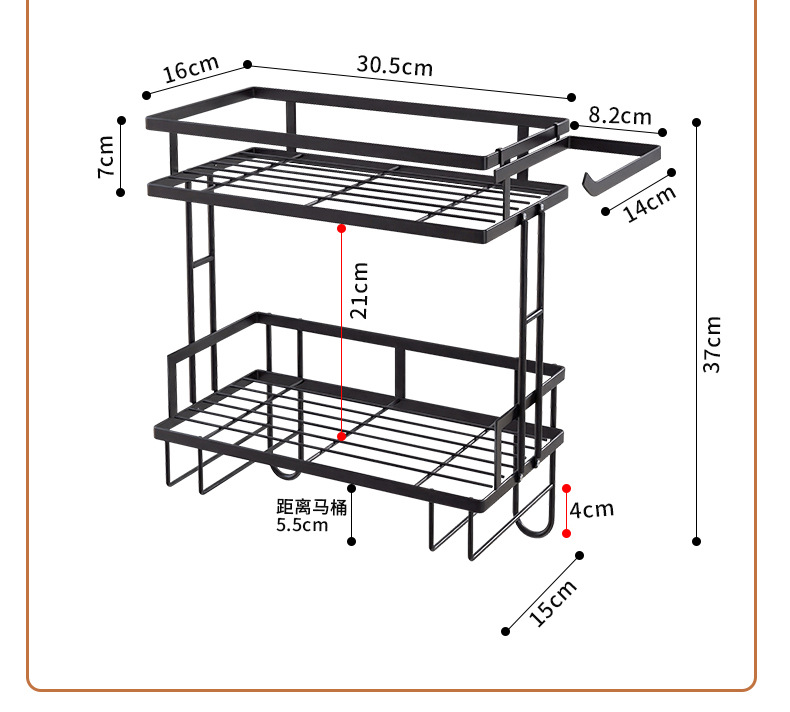 16cm
30.5cm
8.2cm
7cm
14cm
21cm
37cm
距离马桶
5.5cm
4cm
15cm