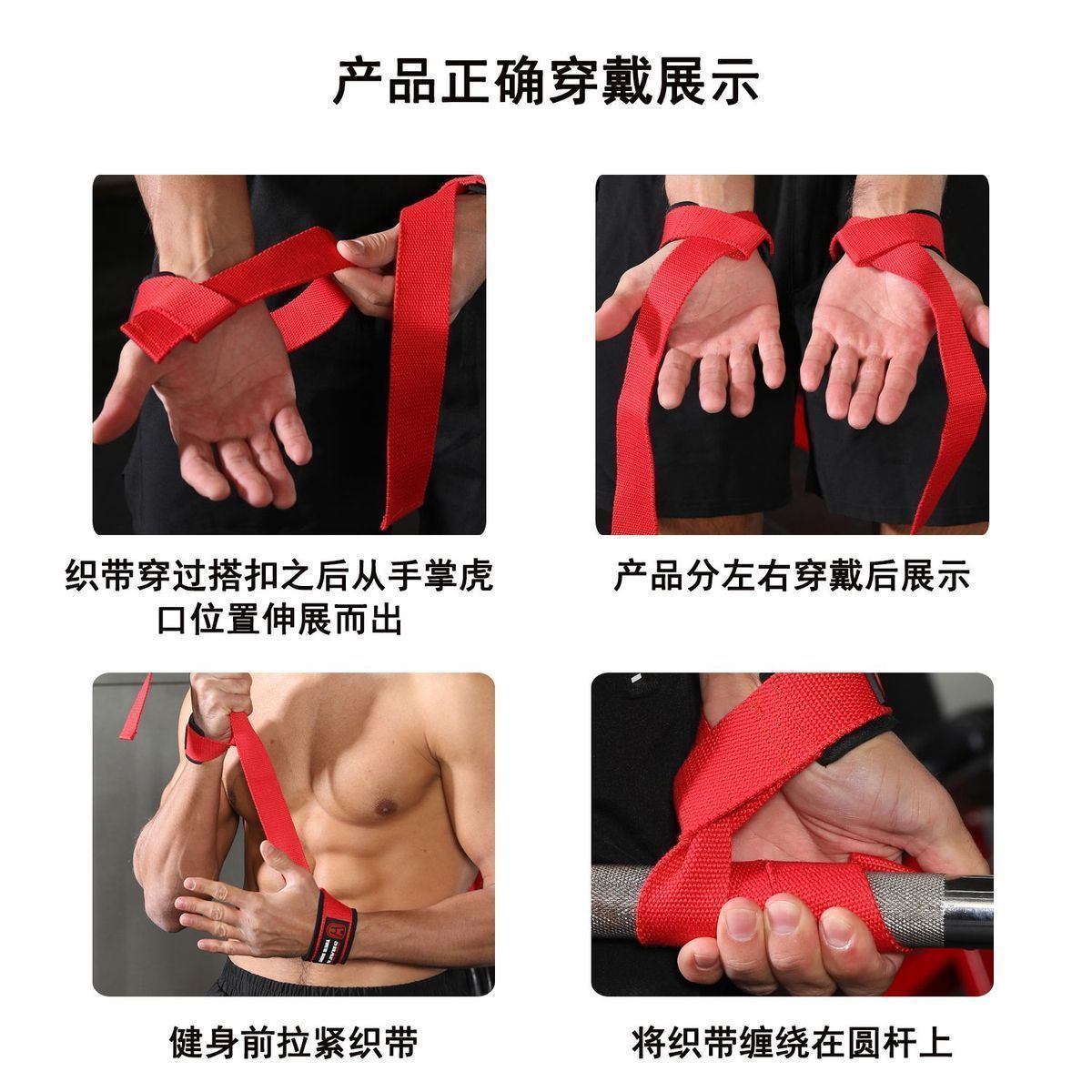 产品正确穿戴展示

织带穿过搭扣之后从手掌虎口位置伸展而出

产品分左右穿戴后展示

健身前拉紧织带

将织带缠绕在圆杆上