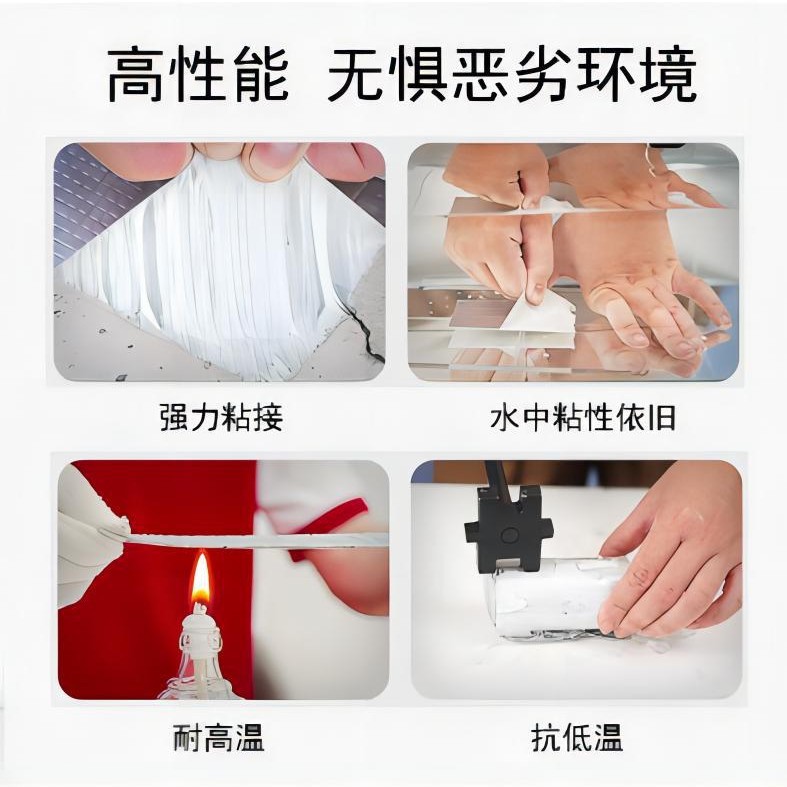 高性能 无惧恶劣环境

强力粘接

水中粘性依旧

耐高温

抗低温