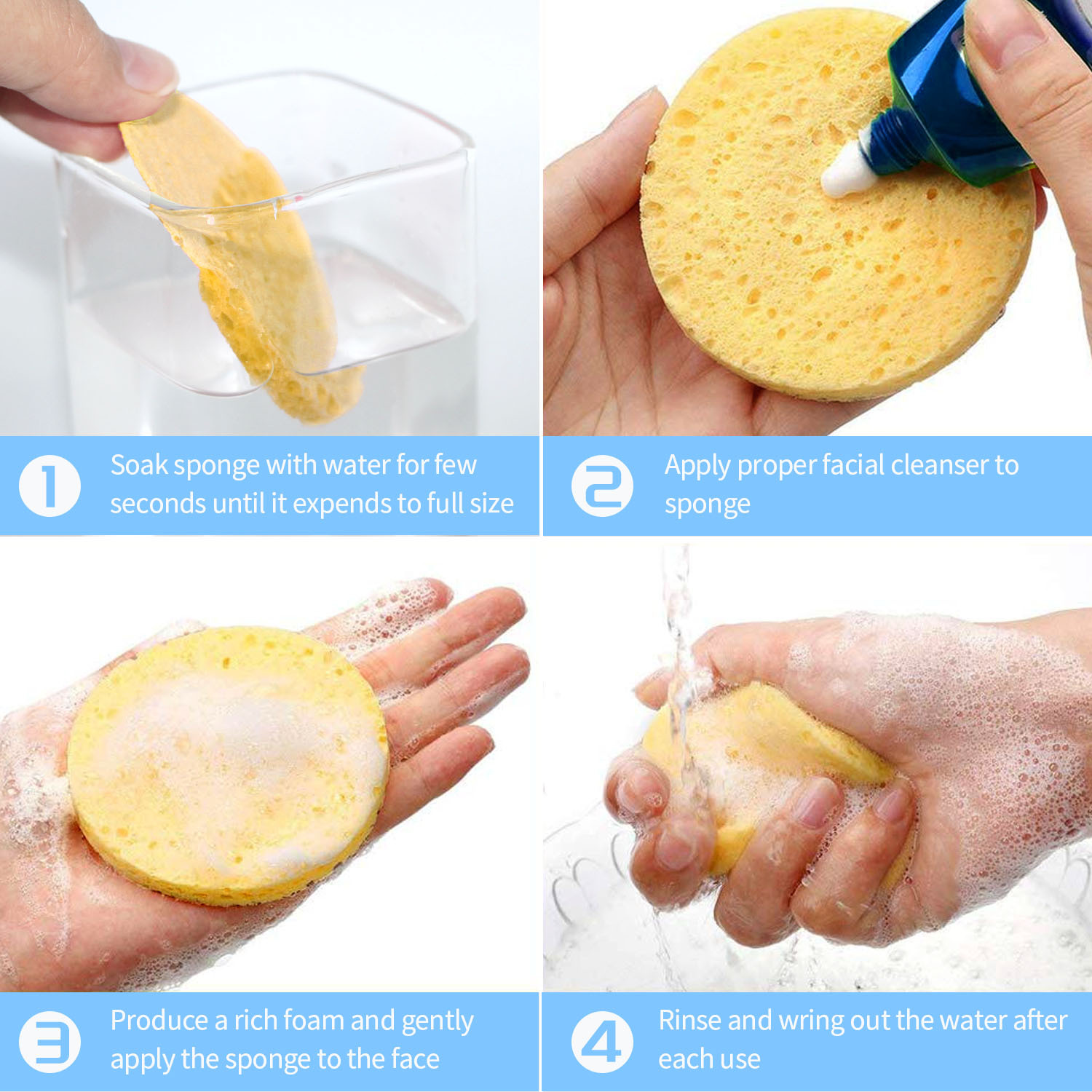 1 Soak sponge with water for few seconds until it expends to full size

2 Apply proper facial cleanser to sponge

3 Produce a rich foam and gently apply the sponge to the face

4 Rinse and wring out the water after each use