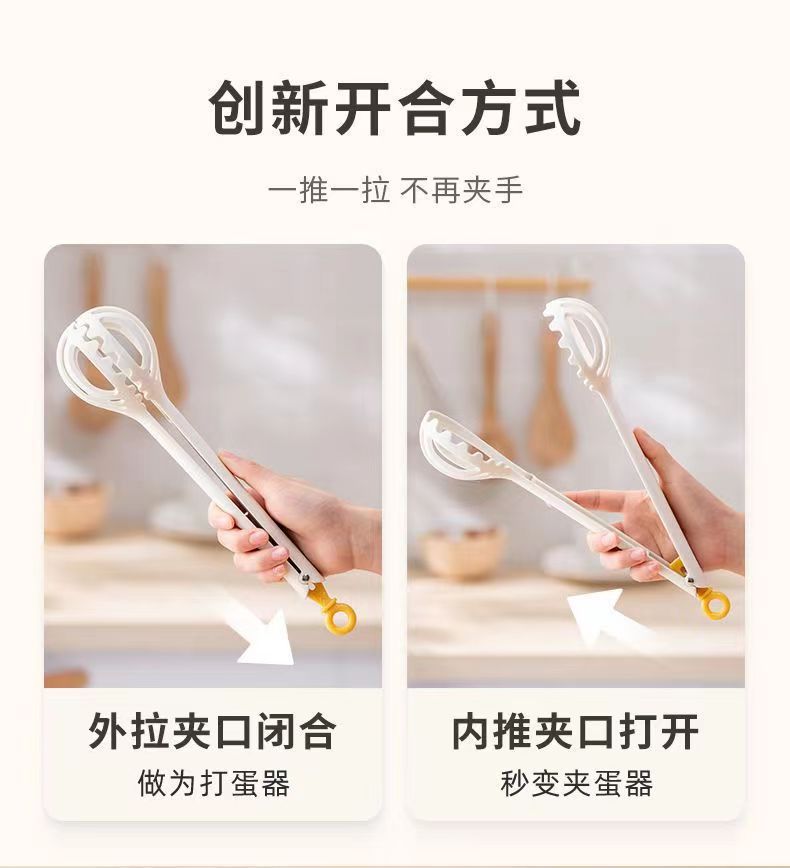 创新开合方式

一推一拉 不再夹手

外拉夹口闭合
做为打蛋器

内推夹口打开
秒变夹蛋器