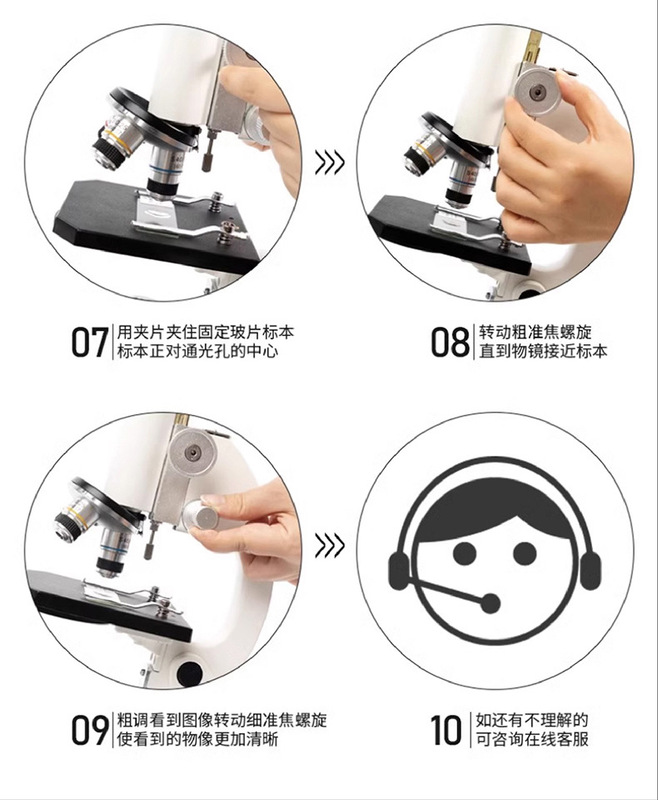 07 用夹片夹住固定玻片标本
标本正对通光孔的中心

08 转动粗准焦螺旋
直到物镜接近标本

09 粗调看到图像转动细准焦螺旋
使看到的物像更加清晰

10 如还有不理解的
可咨询在线客服