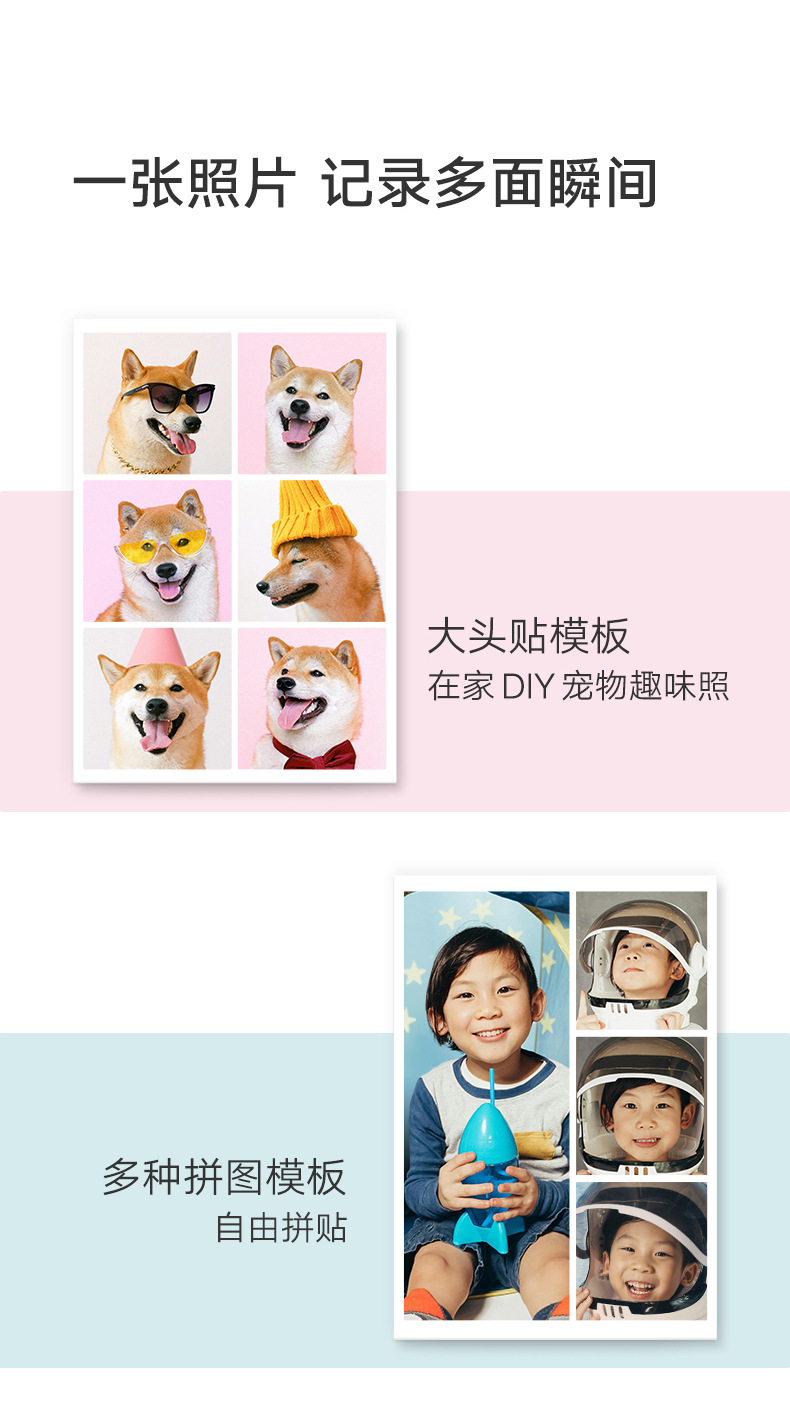 一张照片 记录多面瞬间

大头贴模板
在家 DIY 宠物趣味照

多种拼图模板
自由拼贴