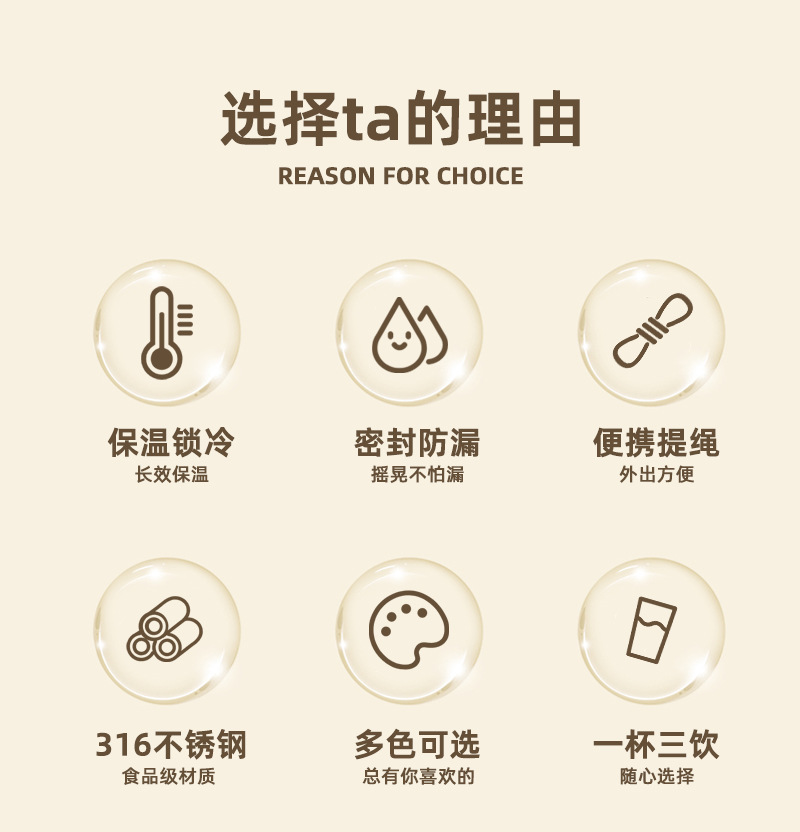 选择ta的理由
REASON FOR CHOICE

保温锁冷
长效保温

密封防漏
摇晃不怕漏

便携提绳
外出方便

316不锈钢
食品级材质

多色可选
总有你喜欢的

一杯三饮
随心选择