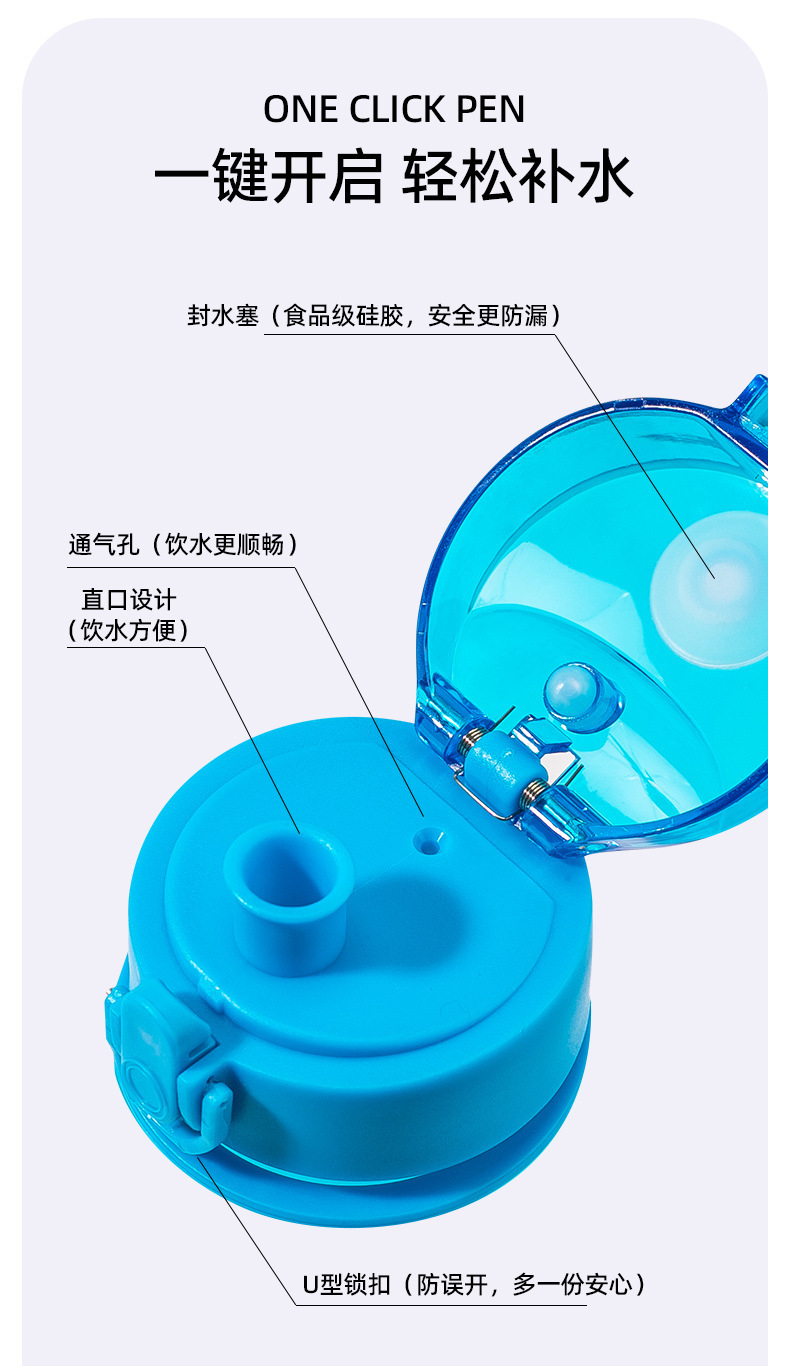 ONE CLICK PEN
一键开启 轻松补水

封水塞（食品级硅胶，安全更防漏）

通气孔（饮水更顺畅）

直口设计
（饮水方便）

U型锁扣（防误开，多一份安心）