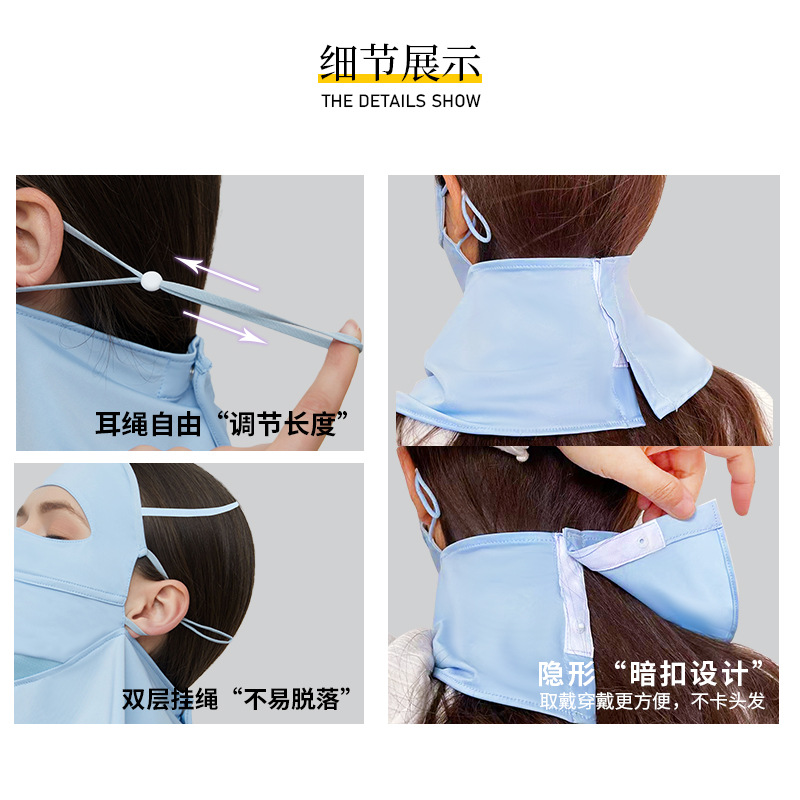 细节展示
THE DETAILS SHOW

耳绳自由“调节长度”

双层挂绳“不易脱落”

隐形“暗扣设计”
取戴穿戴更方便，不卡头发