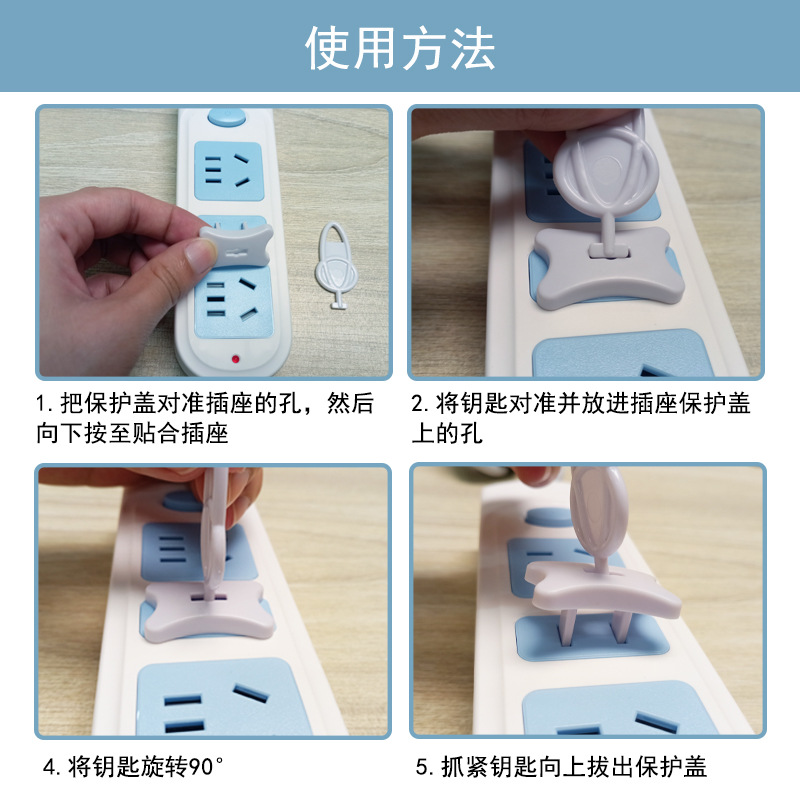 使用方法

1. 把保护盖对准插座的孔，然后向下按至贴合插座

2. 将钥匙对准并放进插座保护盖上的孔

4. 将钥匙旋转90°

5. 抓紧钥匙向上拔出保护盖