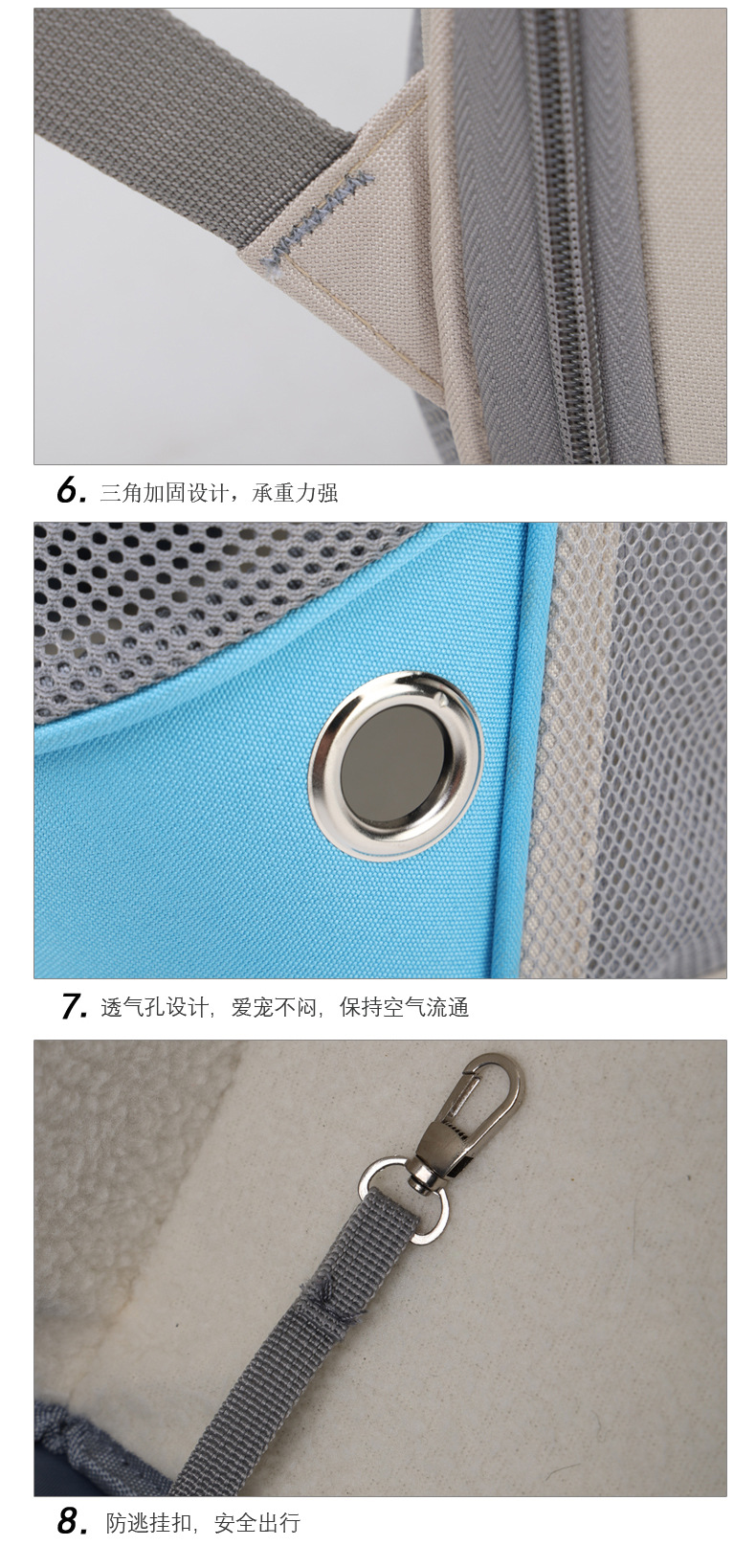 6. 三角加固设计，承重力强

7. 透气孔设计，爱宠不闷，保持空气流通

8. 防逃挂扣，安全出行