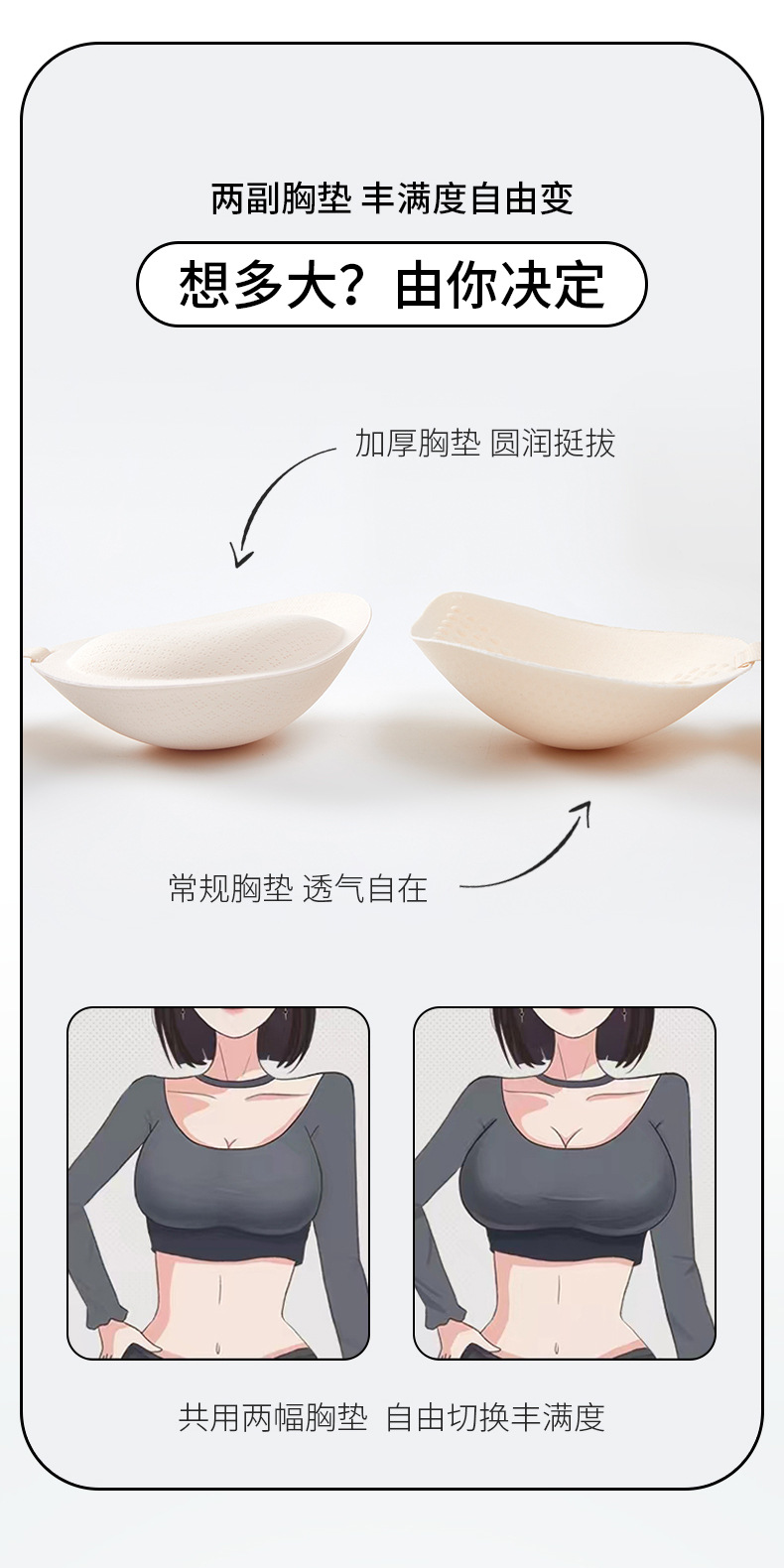 两副胸垫 丰满度自由变

想多大？由你决定

加厚胸垫 圆润挺拔

常规胸垫 透气自在

共用两幅胸垫 自由切换丰满度