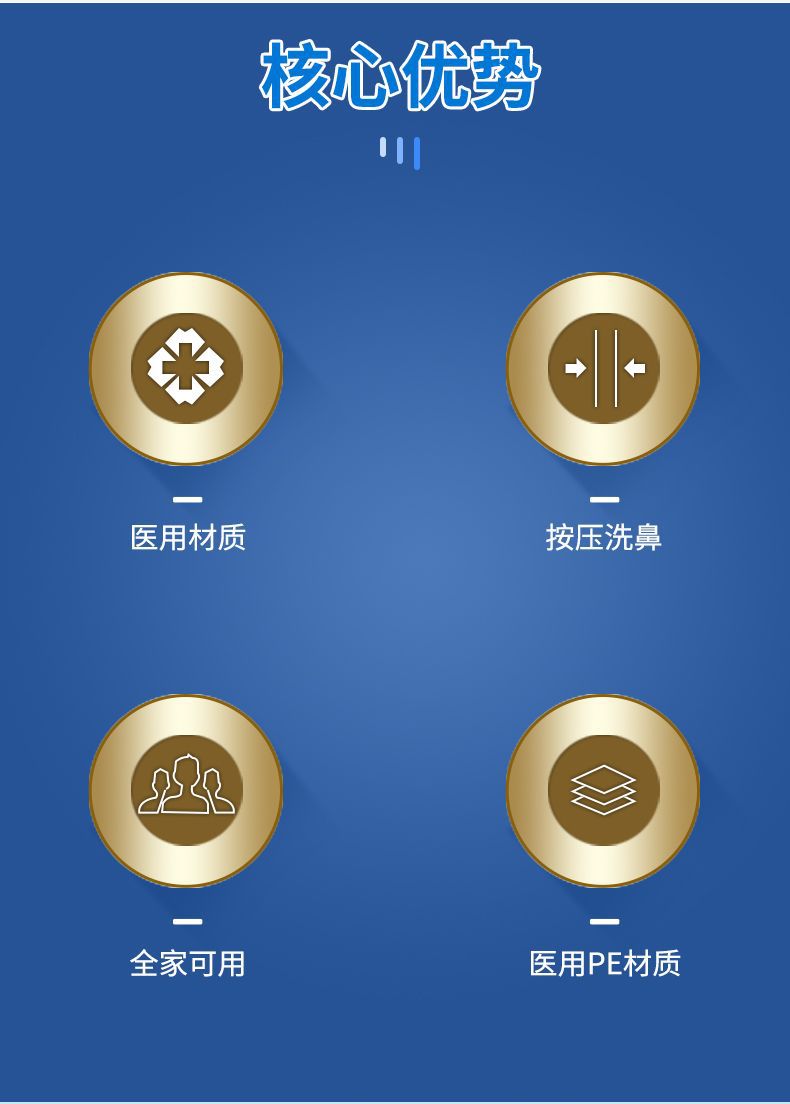 核心优势

医用材质

按压洗鼻

全家可用

医用PE材质