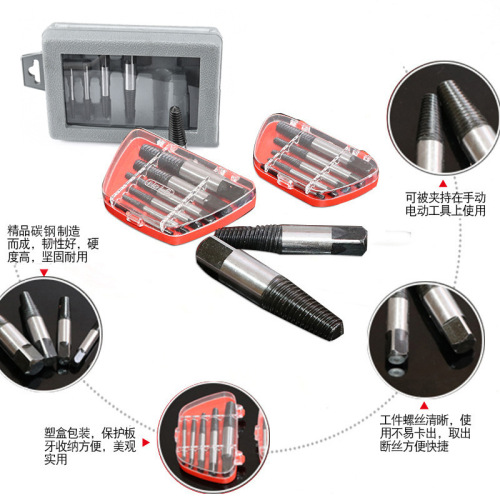 可被夹持在手动电动工具上使用

精品碳钢制造而成，韧性好，硬度高，坚固耐用

工件螺丝清晰，使用不易卡出，取出断丝方便快捷

塑盒包装，保护板牙收纳方便，美观实用