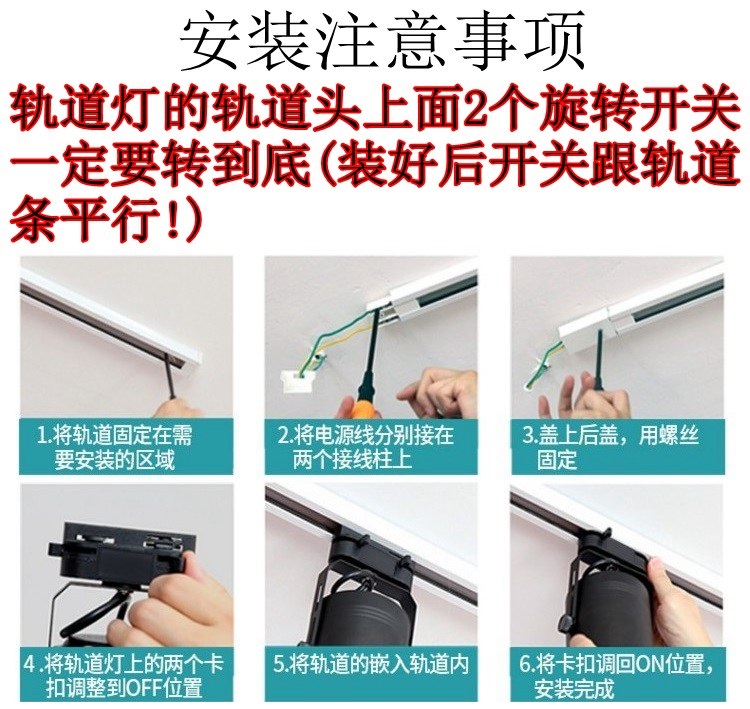 安装注意事项

轨道灯的轨道头上面2个旋转开关一定要转到底(装好后开关跟轨道条平行!)

1.将轨道固定在需要安装的区域

2.将电源线分别接在两个接线柱上

3.盖上后盖，用螺丝固定

4.将轨道灯上的两个卡扣调整到OFF位置

5.将轨道的嵌入轨道内

6.将卡扣调回ON位置，安装完成