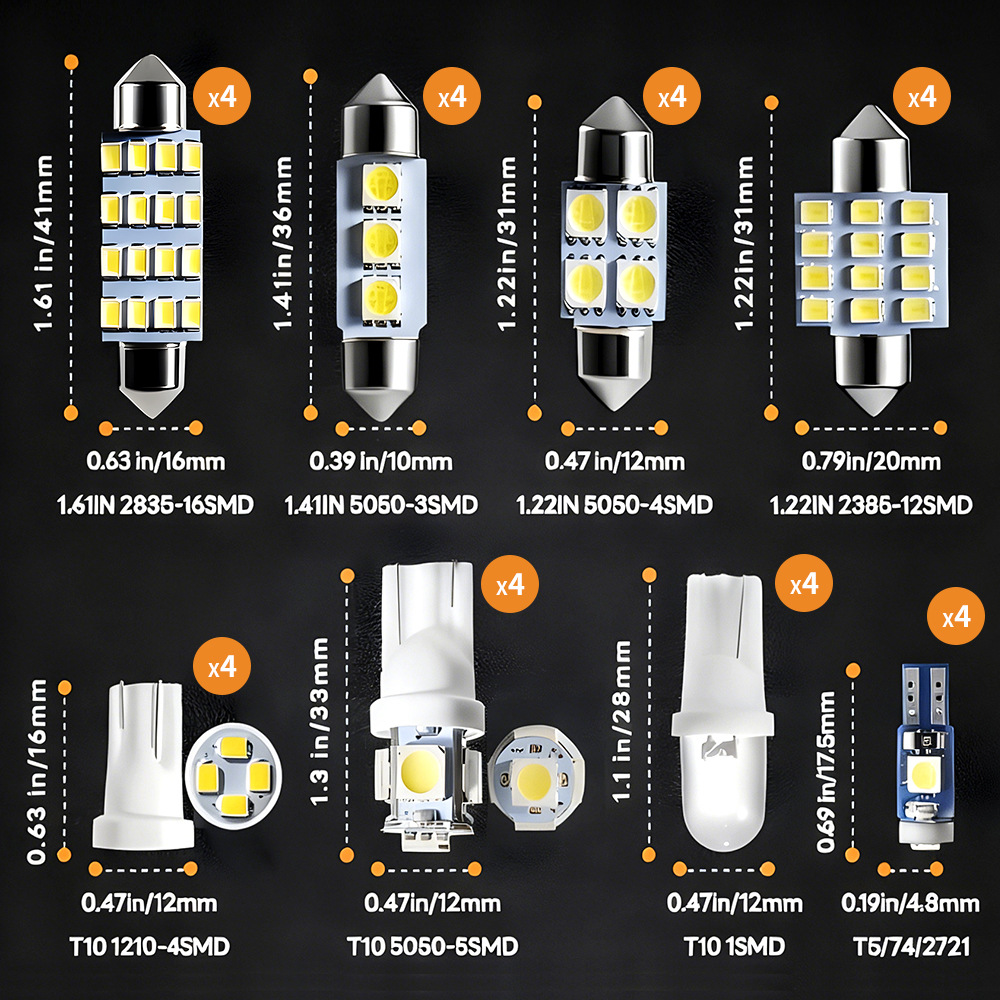 x4
1.61 in/41mm
0.63 in/16mm
1.61IN 2835-16SMD

x4
1.41in/36mm
0.39 in/10mm
1.41IN 5050-3SMD

x4
1.22in/31mm
0.47 in/12mm
1.22IN 5050-4SMD

x4
1.22in/31mm
0.79in/20mm
1.22IN 2386-12SMD

x4
0.63 in/16mm
0.47in/12mm
T10 1210-4SMD

x4
1.3 in/33mm
0.47in/12mm
T10 5050-5SMD

x4
1.1 in/28mm
0.47in/12mm
T10 1SMD

x4
0.69 in/17.5mm
0.19in/4.8mm
T5/74/2721