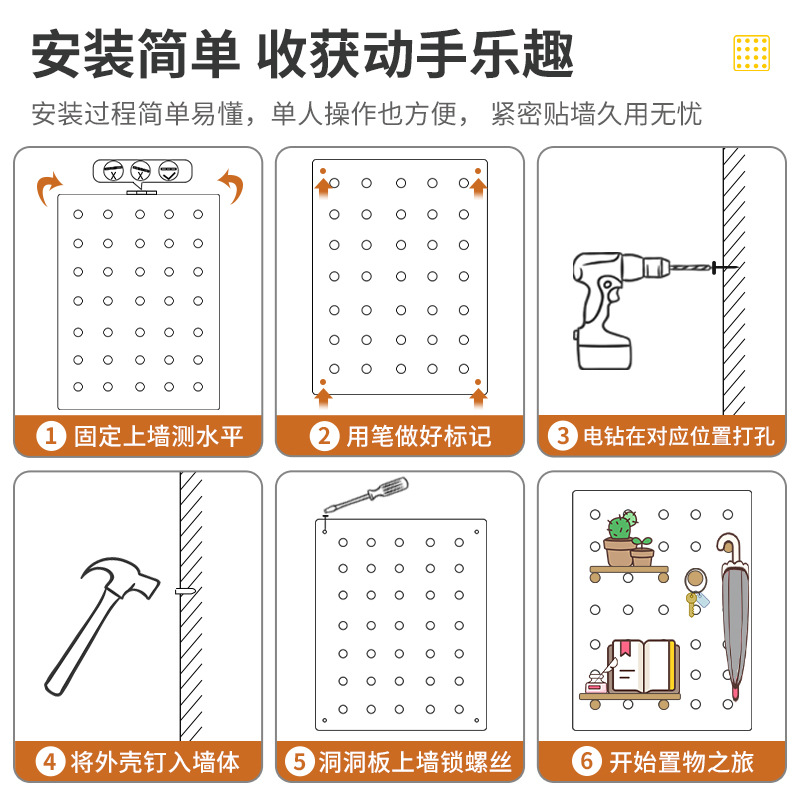 安装简单 收获动手乐趣

安装过程简单易懂，单人操作也方便， 紧密贴墙久用无忧

1 固定上墙测水平

2 用笔做好标记

3 电钻在对应位置打孔

4 将外壳钉入墙体

5 洞洞板上墙锁螺丝

6 开始置物之旅