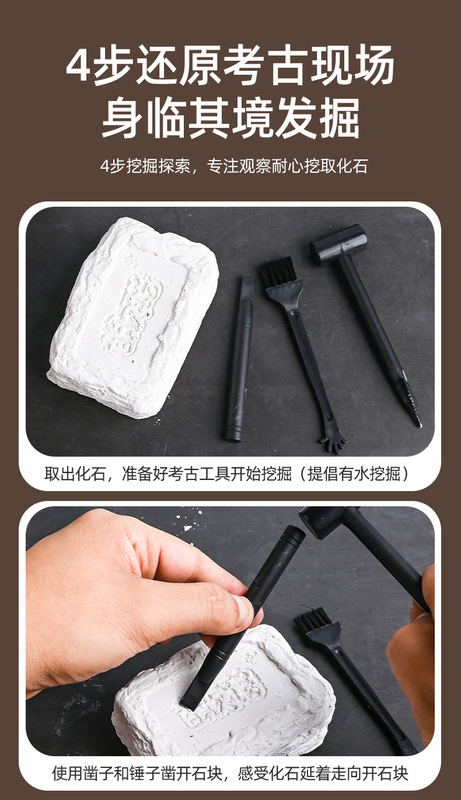 4步还原考古现场
身临其境发掘

4步挖掘探索，专注观察耐心挖取化石

取出化石，准备好考古工具开始挖掘（提倡有水挖掘）

使用凿子和锤子凿开石块，感受化石延着走向开石块