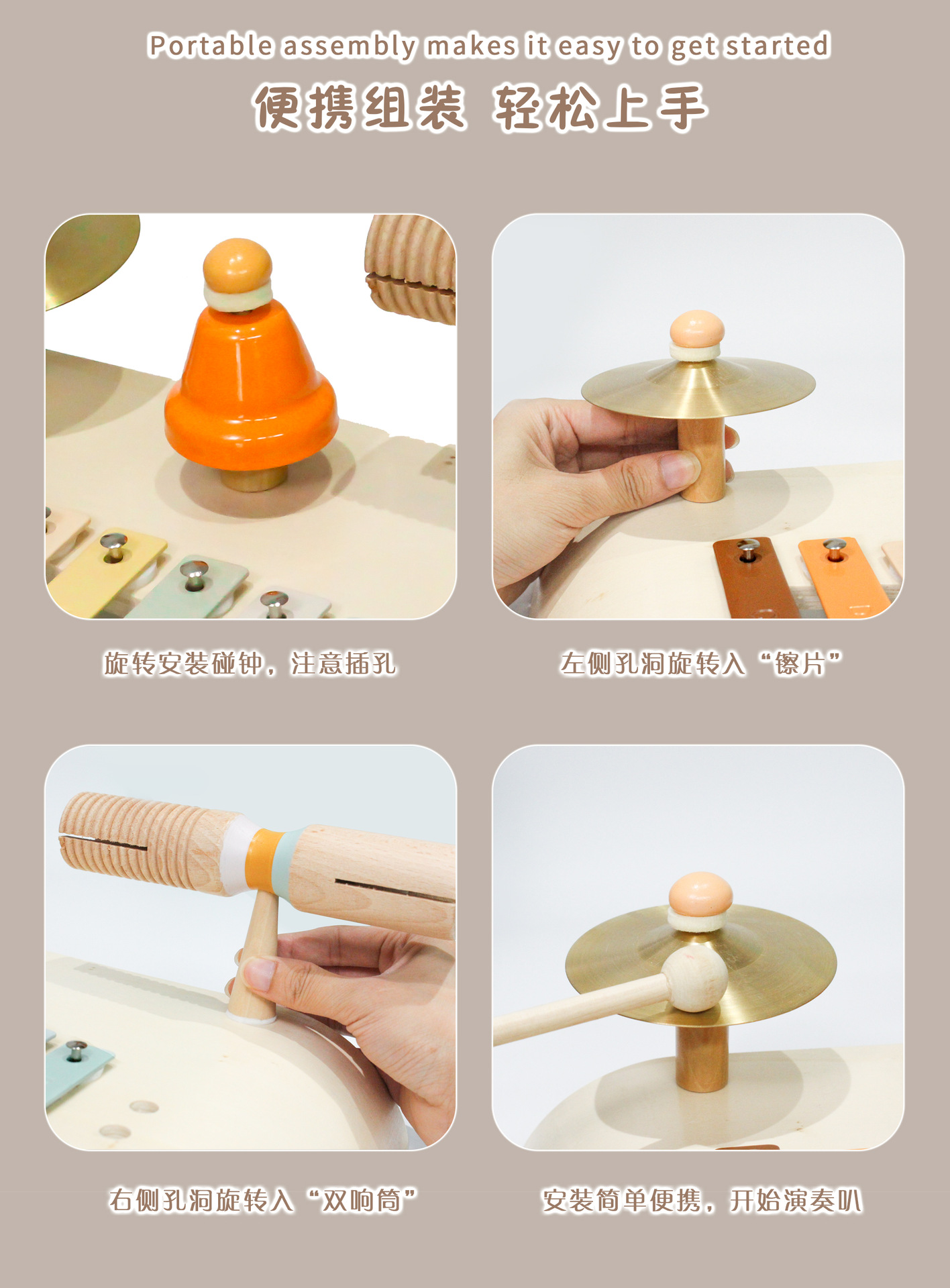 Portable assembly makes it easy to get started

便携组装 轻松上手

旋转安装碰钟，注意插孔

左侧孔洞旋转入“镲片”

右侧孔洞旋转入“双响筒”

安装简单便携，开始演奏叭