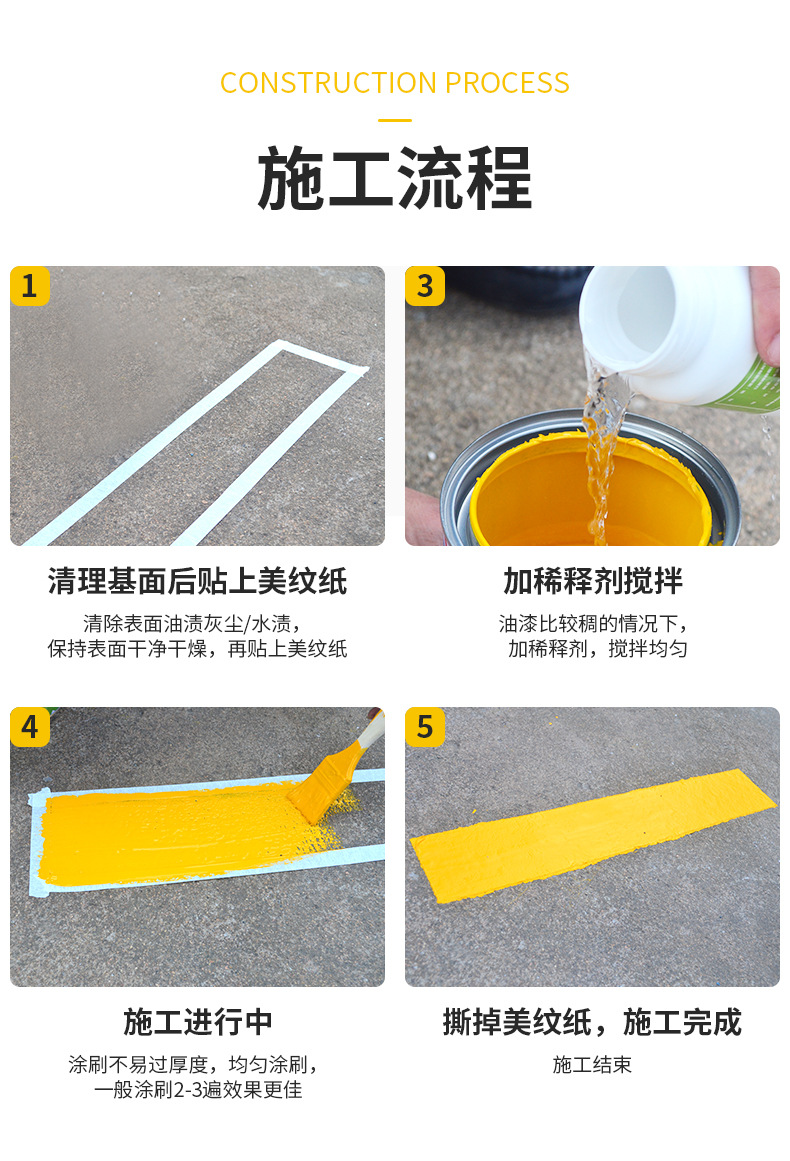 CONSTRUCTION PROCESS

施工流程

1

清理基面后贴上美纹纸

清除表面油渍灰尘/水渍，保持表面干净干燥，再贴上美纹纸

3

加稀释剂搅拌

油漆比较稠的情况下，加稀释剂，搅拌均匀

4

施工进行中

涂刷不易过厚度，均匀涂刷，一般涂刷2-3遍效果更佳

5

撕掉美纹纸，施工完成

施工结束