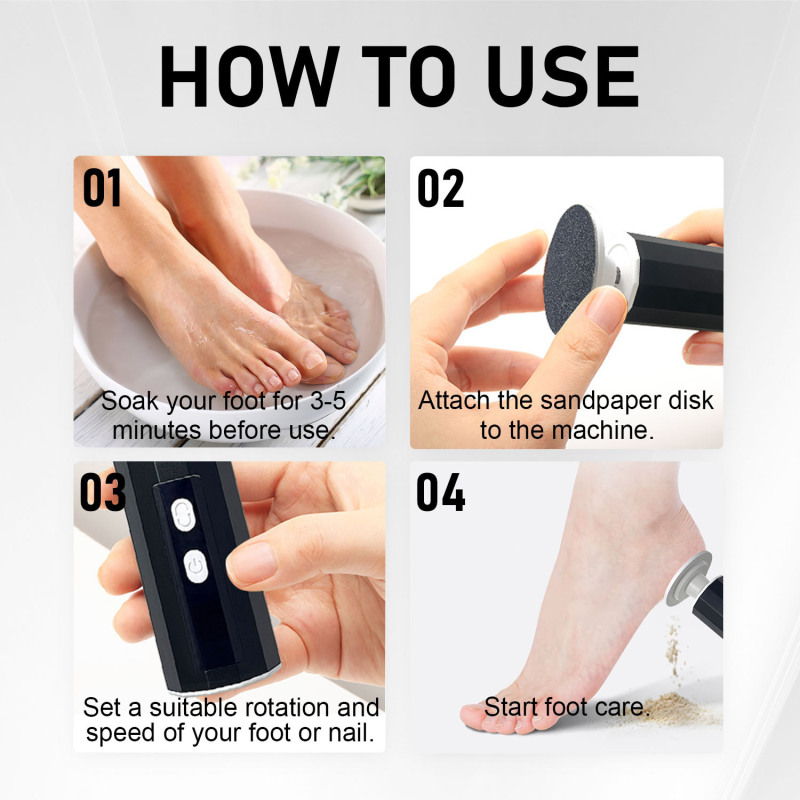 HOW TO USE

01

Soak your foot for 3-5 minutes before use.

02

Attach the sandpaper disk to the machine.

03

Set a suitable rotation and speed of your foot or nail.

04

Start foot care.