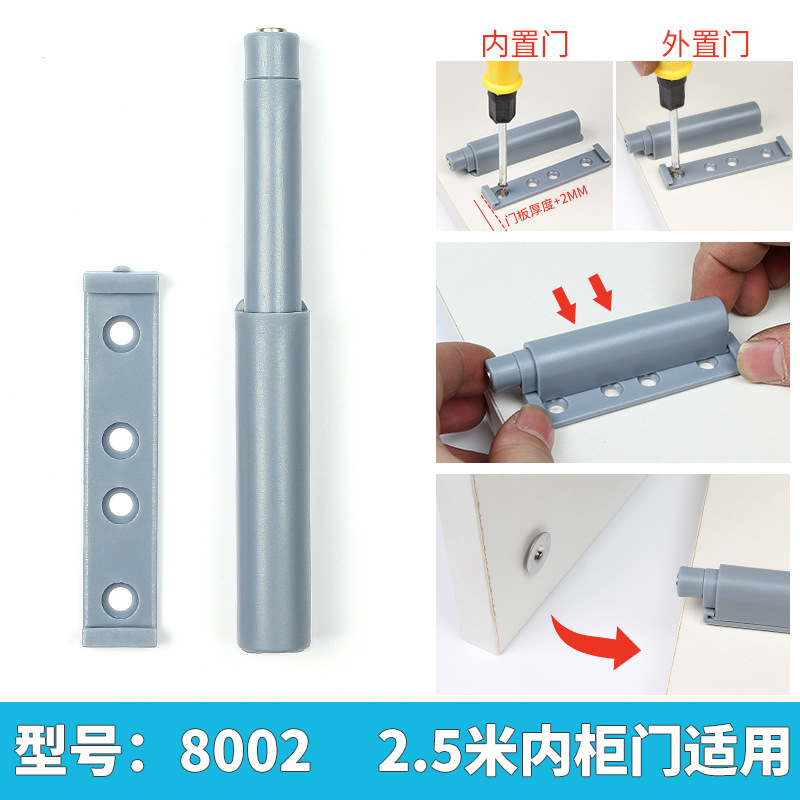 内置门

外置门

门板厚度+2MM

型号：8002 2.5米内柜门适用