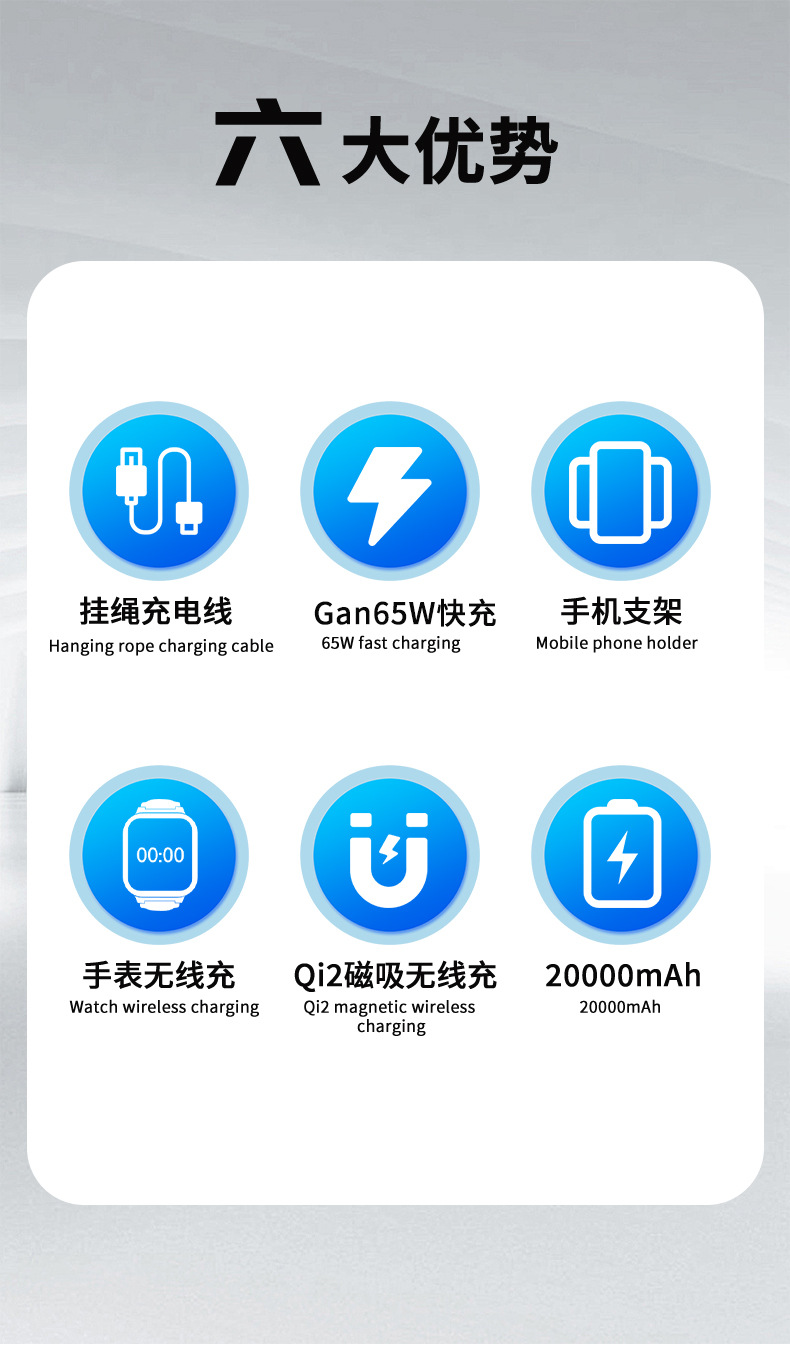 六大优势

挂绳充电线
Hanging rope charging cable

Gan65W快充
65W fast charging

手机支架
Mobile phone holder

00:00

手表无线充
Watch wireless charging

Qi2磁吸无线充
Qi2 magnetic wireless charging

20000mAh
20000mAh