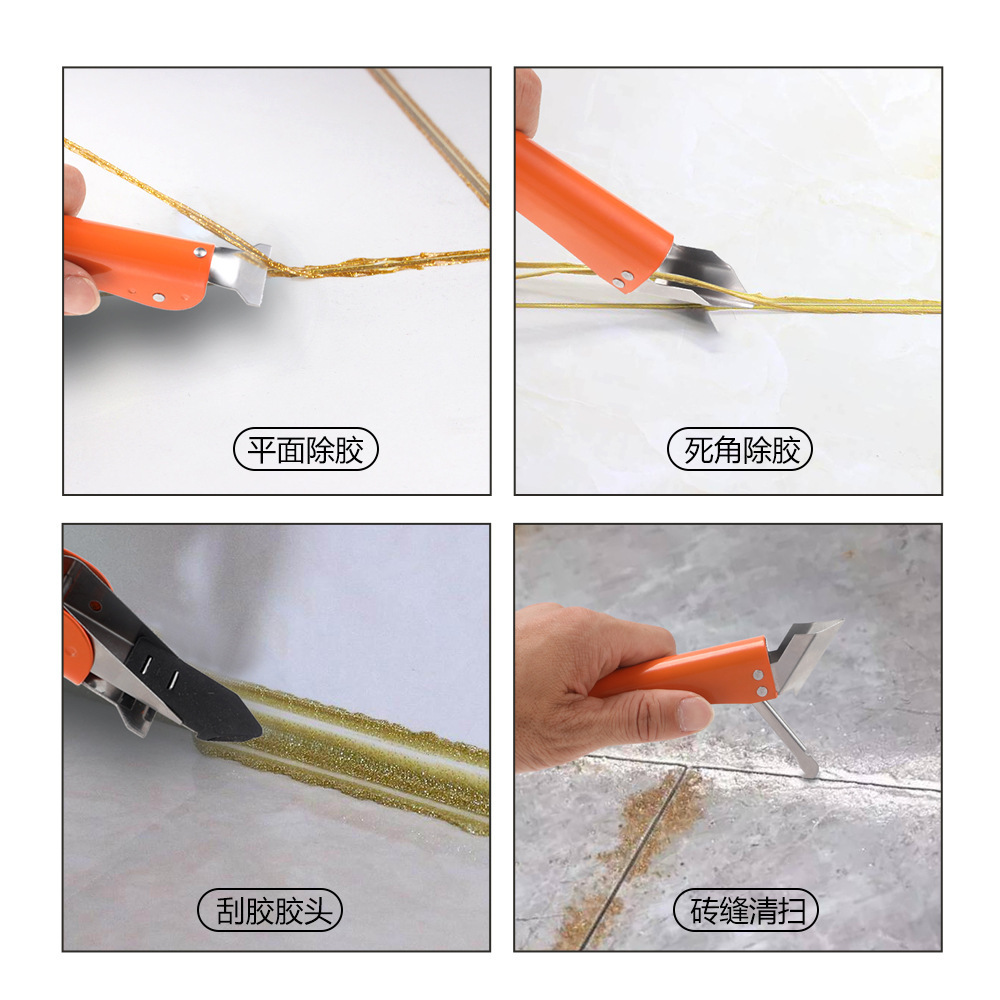 平面除胶

死角除胶

刮胶胶头

砖缝清扫