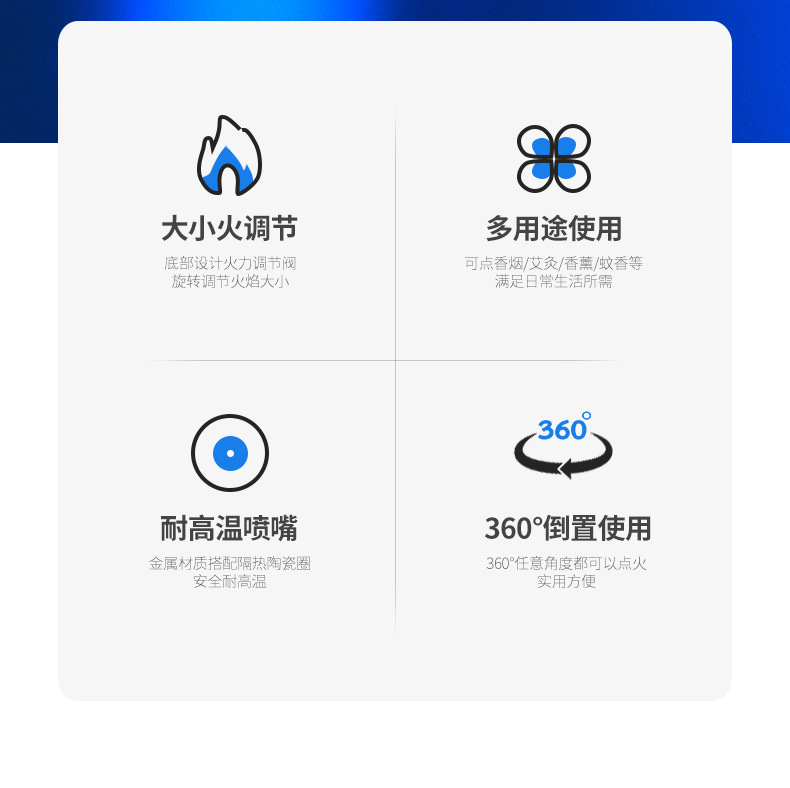 大小火调节

底部设计火力调节阀
旋转调节火焰大小

多用途使用

可点香烟/艾灸/香薰/蚊香等
满足日常生活所需

耐高温喷嘴

金属材质搭配隔热陶瓷圈
安全耐高温

360°

360°倒置使用

360°任意角度都可以点火
实用方便