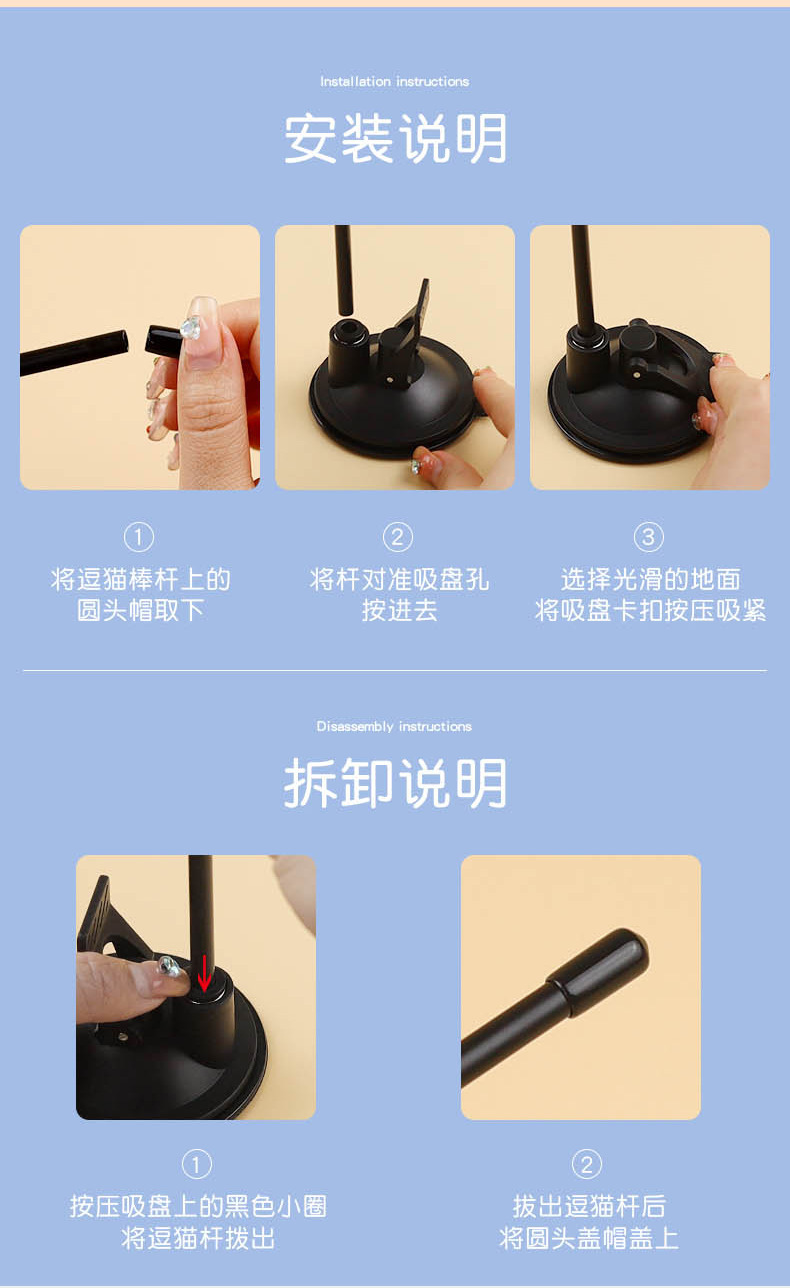 Installation instructions

安装说明

①
将逗猫棒杆上的圆头帽取下

②
将杆对准吸盘孔按进去

③
选择光滑的地面将吸盘卡扣按压吸紧

Disassembly instructions

拆卸说明

①
按压吸盘上的黑色小圈将逗猫杆拔出

②
拔出逗猫杆后将圆头盖帽盖上