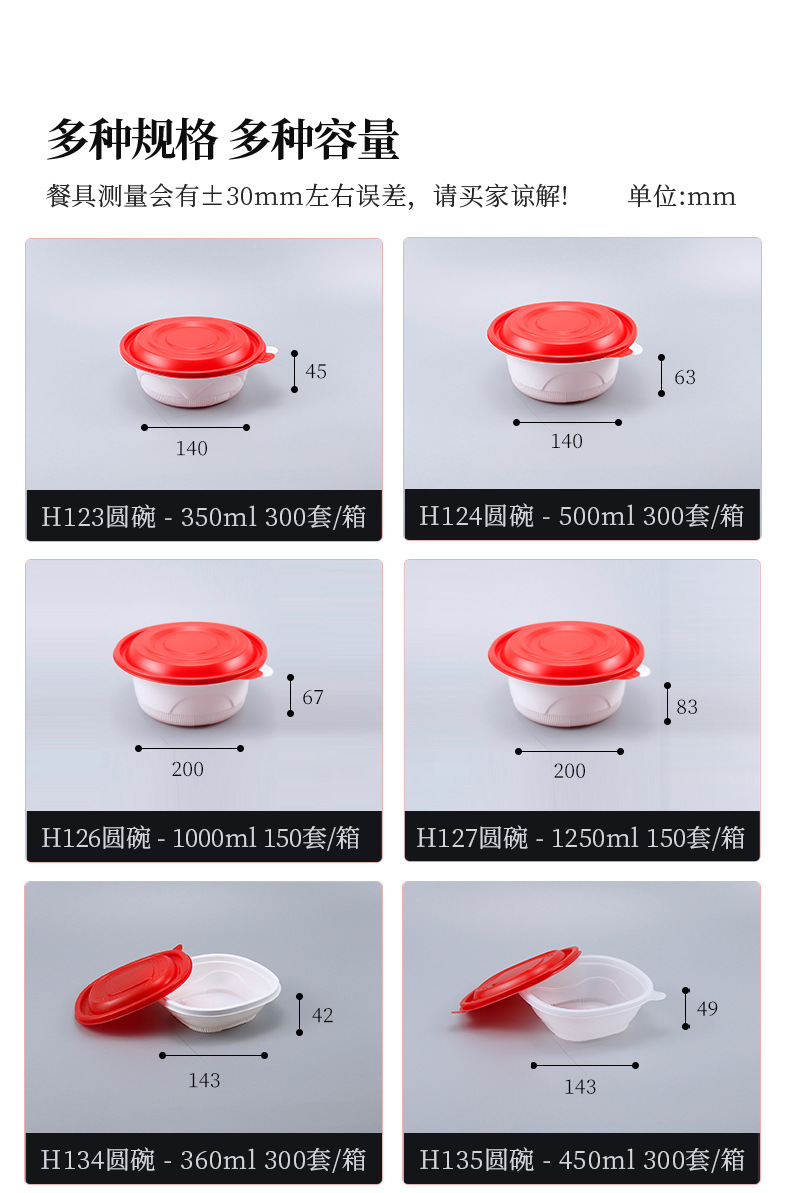 多种规格 多种容量

餐具测量会有±30mm左右误差，请买家谅解!　　单位:mm

45

140

H123圆碗 - 350ml 300套/箱

63

140

H124圆碗 - 500ml 300套/箱

67

200

H126圆碗 - 1000ml 150套/箱

83

200

H127圆碗 - 1250ml 150套/箱

42

143

H134圆碗 - 360ml 300套/箱

49

143

H135圆碗 - 450ml 300套/箱