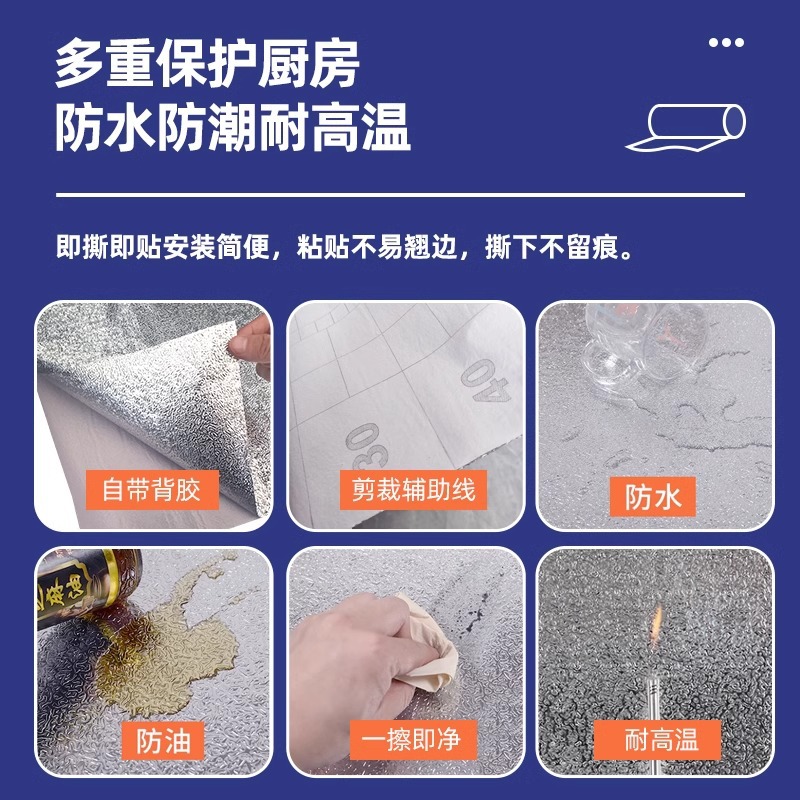 多重保护厨房
防水防潮耐高温

即撕即贴安装简便，粘贴不易翘边，撕下不留痕。

自带背胶

40

30

剪裁辅助线

防水

防油

一擦即净

耐高温