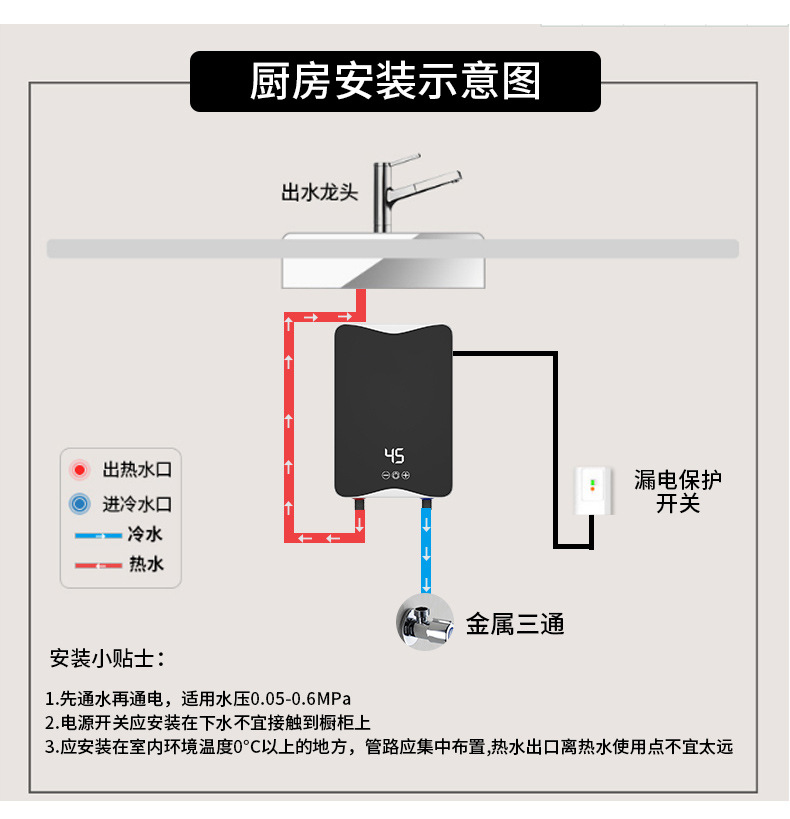 厨房安装示意图

出水龙头

45

出热水口
进冷水口
冷水
热水

漏电保护开关

金属三通

安装小贴士：

1.先通水再通电，适用水压0.05-0.6MPa
2.电源开关应安装在下水不宜接触到橱柜上
3.应安装在室内环境温度0°C以上的地方，管路应集中布置,热水出口离热水使用点不宜太远