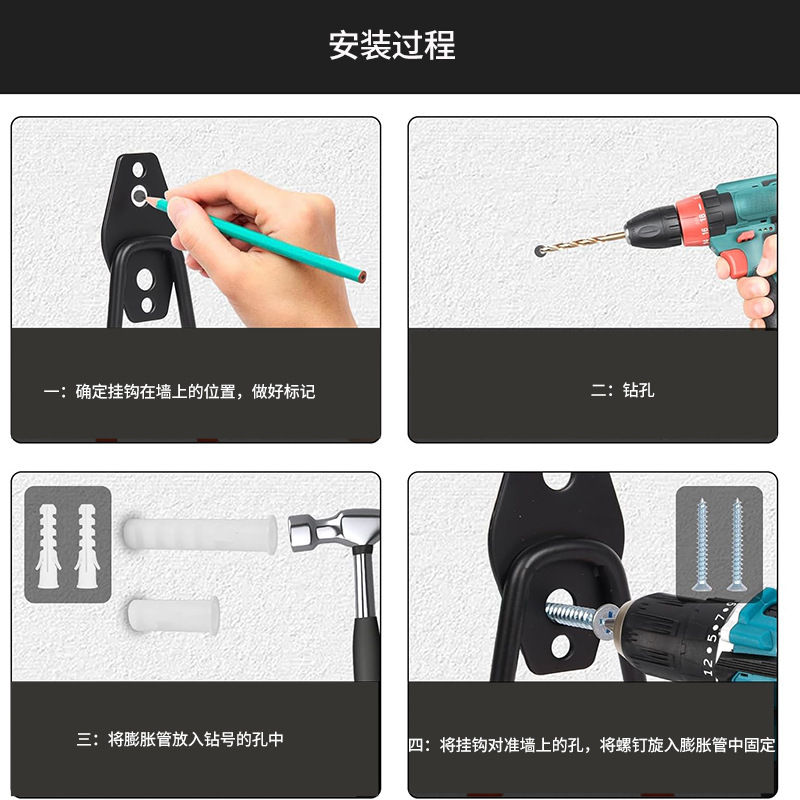 安装过程

一：确定挂钩在墙上的位置，做好标记

二：钻孔

三：将膨胀管放入钻号的孔中

四：将挂钩对准墙上的孔，将螺钉旋入膨胀管中固定