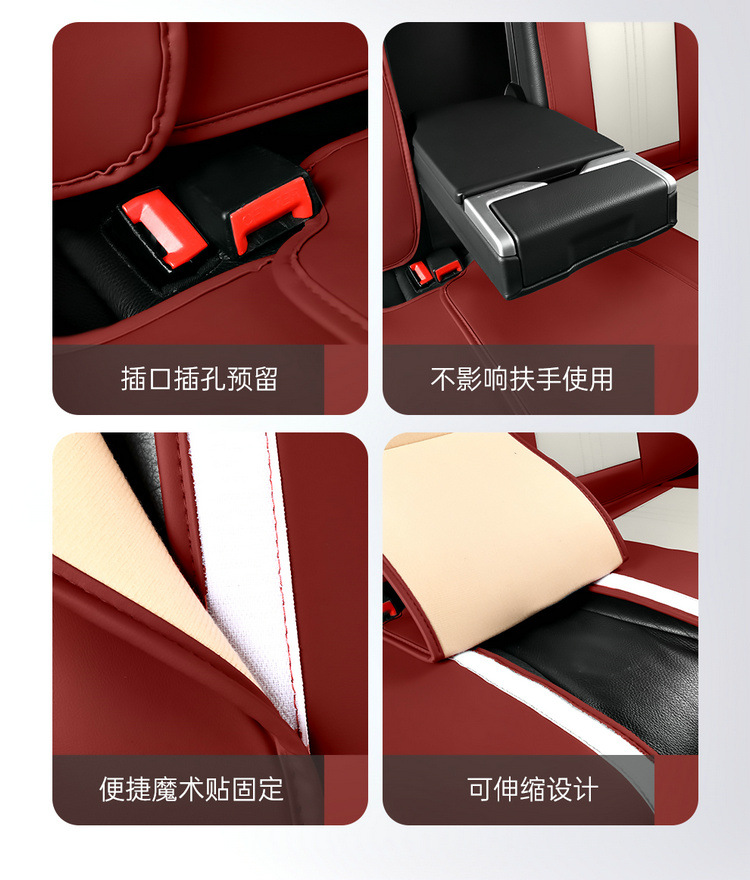 插口插孔预留

不影响扶手使用

便捷魔术贴固定

可伸缩设计