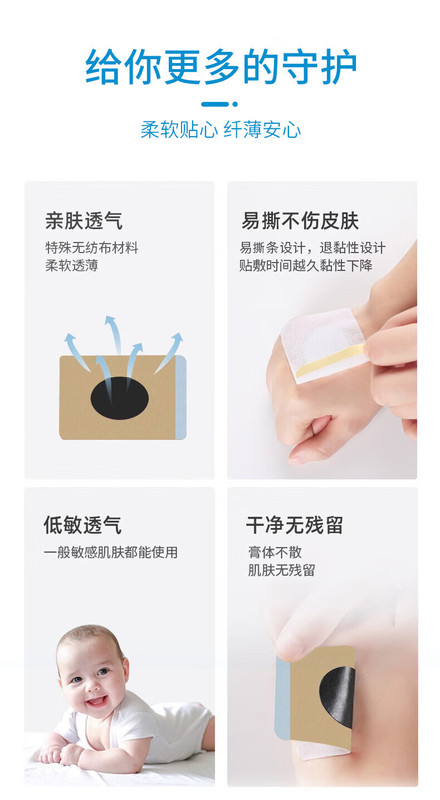 给你更多的守护

柔软贴心 纤薄安心

亲肤透气

特殊无纺布材料
柔软透薄

易撕不伤皮肤

易撕条设计，退黏性设计
贴敷时间越久黏性下降

低敏透气

一般敏感肌肤都能使用

干净无残留

膏体不散
肌肤无残留