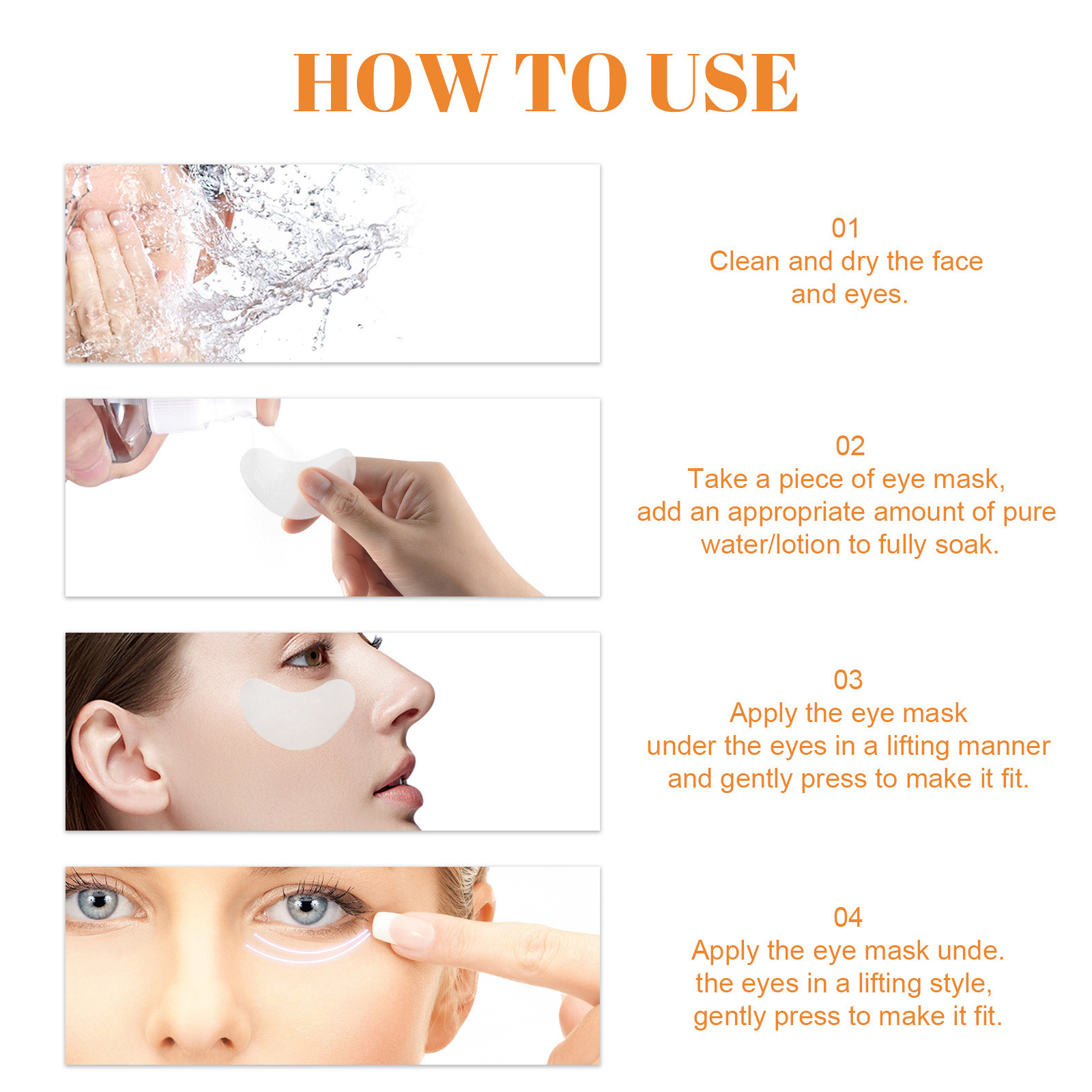 HOW TO USE

01
Clean and dry the face and eyes.

02
Take a piece of eye mask, add an appropriate amount of pure water/lotion to fully soak.

03
Apply the eye mask under the eyes in a lifting manner and gently press to make it fit.

04
Apply the eye mask unde. the eyes in a lifting style, gently press to make it fit.