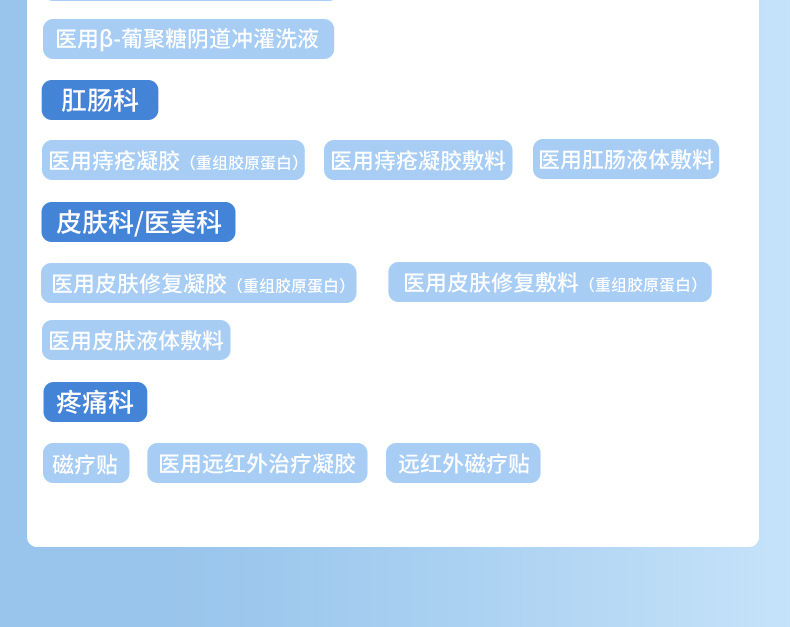 医用β-葡聚糖阴道冲灌洗液

肛肠科

医用痔疮凝胶（重组胶原蛋白） 医用痔疮凝胶敷料 医用肛肠液体敷料

皮肤科/医美科

医用皮肤修复凝胶（重组胶原蛋白） 医用皮肤修复敷料（重组胶原蛋白）

医用皮肤液体敷料

疼痛科

磁疗贴 医用远红外治疗凝胶 远红外磁疗贴