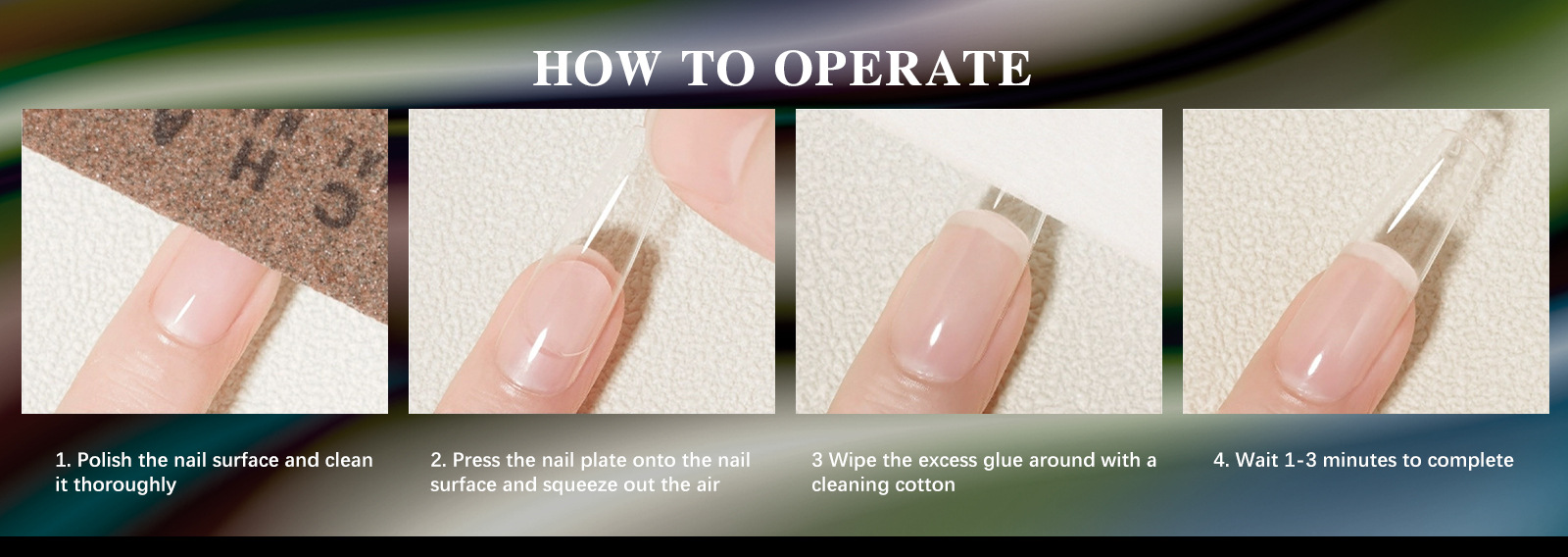 HOW TO OPERATE

CH

1. Polish the nail surface and clean it thoroughly

2. Press the nail plate onto the nail surface and squeeze out the air

3 Wipe the excess glue around with a cleaning cotton

4. Wait 1-3 minutes to complete