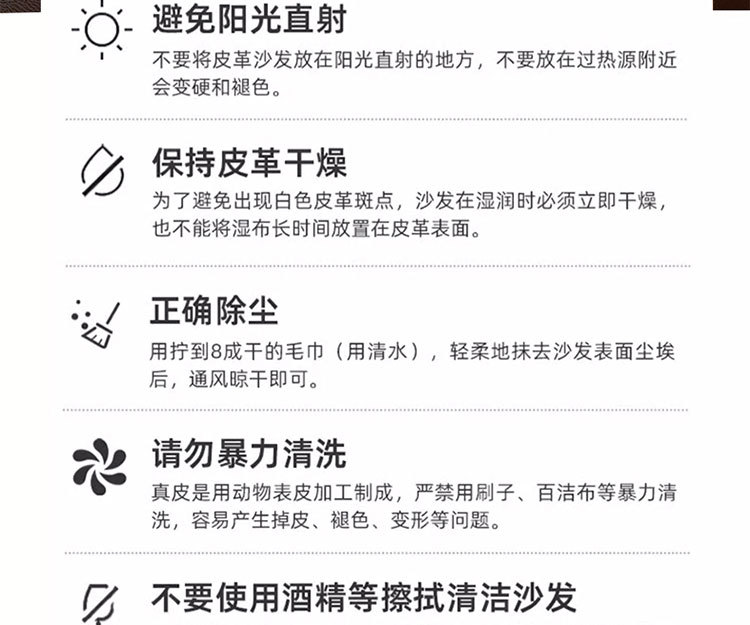 避免阳光直射

不要将皮革沙发放在阳光直射的地方，不要放在过热源附近会变硬和褪色。

保持皮革干燥

为了避免出现白色皮革斑点，沙发在湿润时必须立即干燥，也不能将湿布长时间放置在皮革表面。

正确除尘

用拧到8成干的毛巾（用清水），轻柔地抹去沙发表面尘埃后，通风晾干即可。

请勿暴力清洗

真皮是用动物表皮加工制成，严禁用刷子、百洁布等暴力清洗，容易产生掉皮、褪色、变形等问题。

不要使用酒精等擦拭清洁沙发