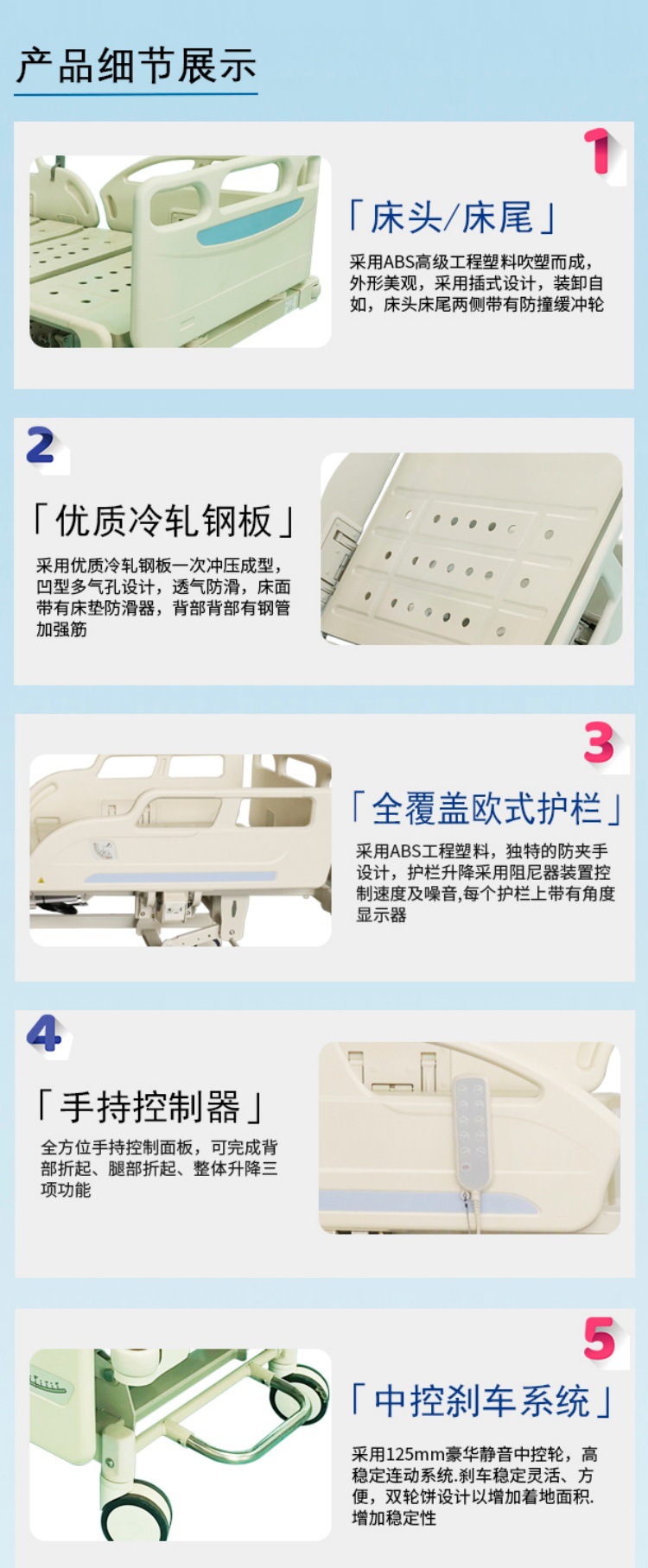 产品细节展示

1

「床头/床尾」

采用ABS高级工程塑料吹塑而成，外形美观，采用插式设计，装卸自如，床头床尾两侧带有防撞缓冲轮

2

「优质冷轧钢板」

采用优质冷轧钢板一次冲压成型，凹型多气孔设计，透气防滑，床面带有床垫防滑器，背部背部有钢管加强筋

3

「全覆盖欧式护栏」

采用ABS工程塑料，独特的防夹手设计，护栏升降采用阻尼器装置控制速度及噪音,每个护栏上带有角度显示器

4

「手持控制器」

全方位手持控制面板，可完成背部折起、腿部折起、整体升降三项功能

5

「中控刹车系统」

采用125mm豪华静音中控轮，高稳定连动系统.刹车稳定灵活、方便，双轮饼设计以增加着地面积.增加稳定性