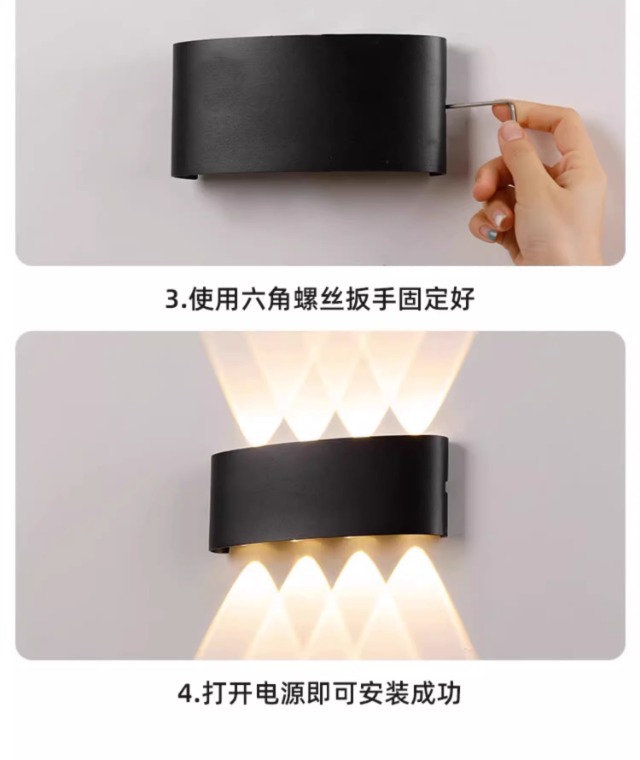 3.使用六角螺丝扳手固定好

4.打开电源即可安装成功