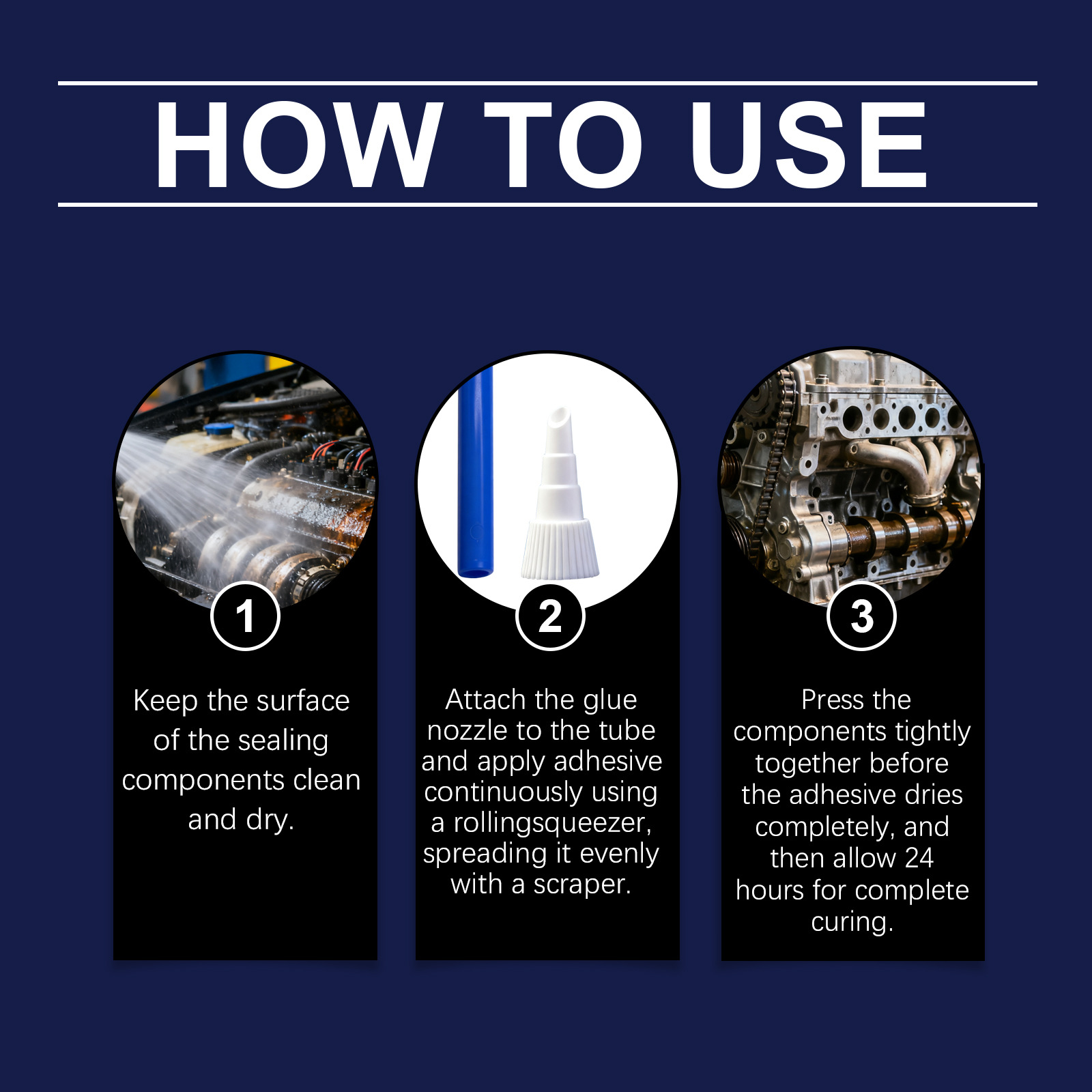 HOW TO USE

1

Keep the surface of the sealing components clean and dry.

2

Attach the glue nozzle to the tube and apply adhesive continuously using a rollingsqueezer, spreading it evenly with a scraper.

3

Press the components tightly together before the adhesive dries completely, and then allow 24 hours for complete curing.