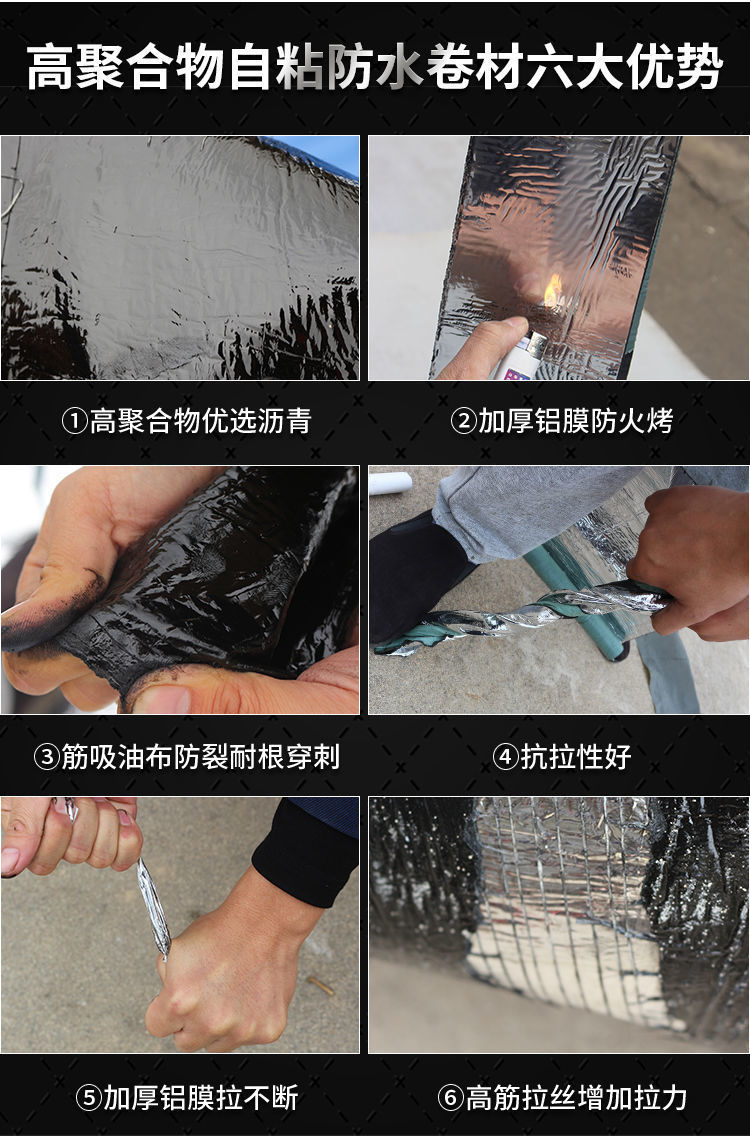 高聚合物自粘防水卷材六大优势

①高聚合物优选沥青

②加厚铝膜防火烤

③筋吸油布防裂耐根穿刺

④抗拉性好

⑤加厚铝膜拉不断

⑥高筋拉丝增加拉力