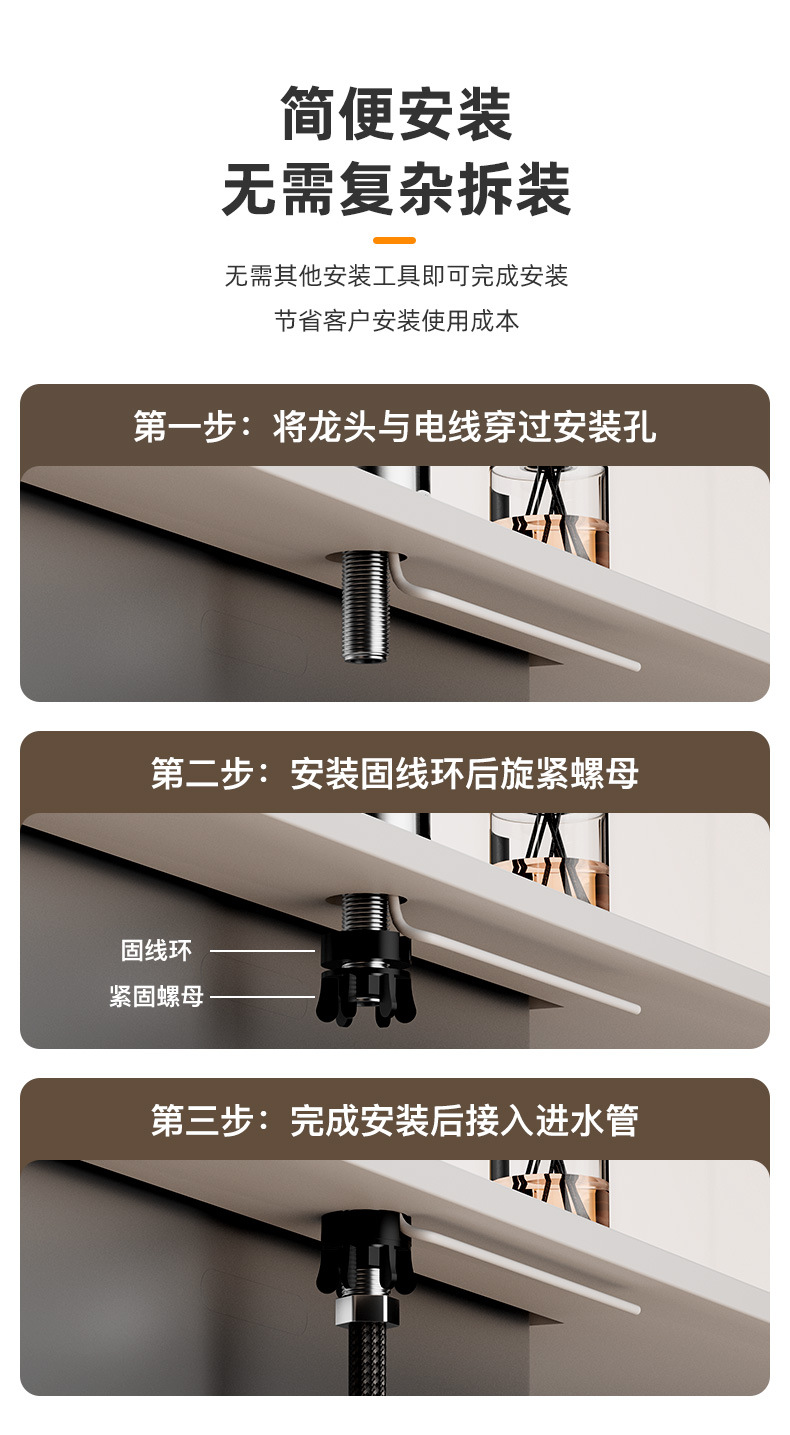 简便安装
无需复杂拆装

无需其他安装工具即可完成安装
节省客户安装使用成本

第一步：将龙头与电线穿过安装孔

第二步：安装固线环后旋紧螺母

固线环
紧固螺母

第三步：完成安装后接入进水管