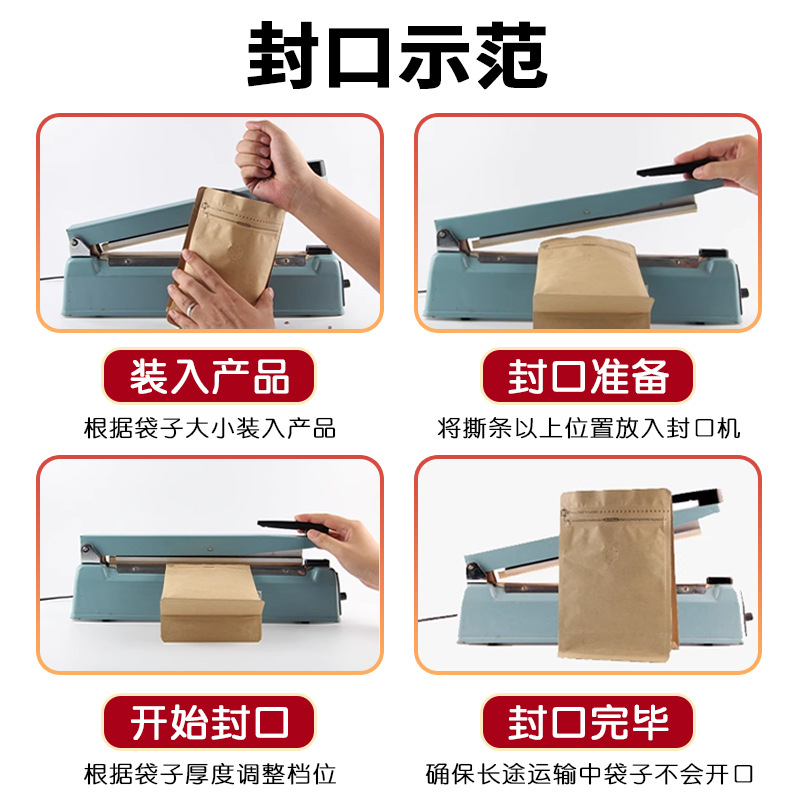 封口示范

装入产品

根据袋子大小装入产品

封口准备

将撕条以上位置放入封口机

开始封口

根据袋子厚度调整档位

封口完毕

确保长途运输中袋子不会开口