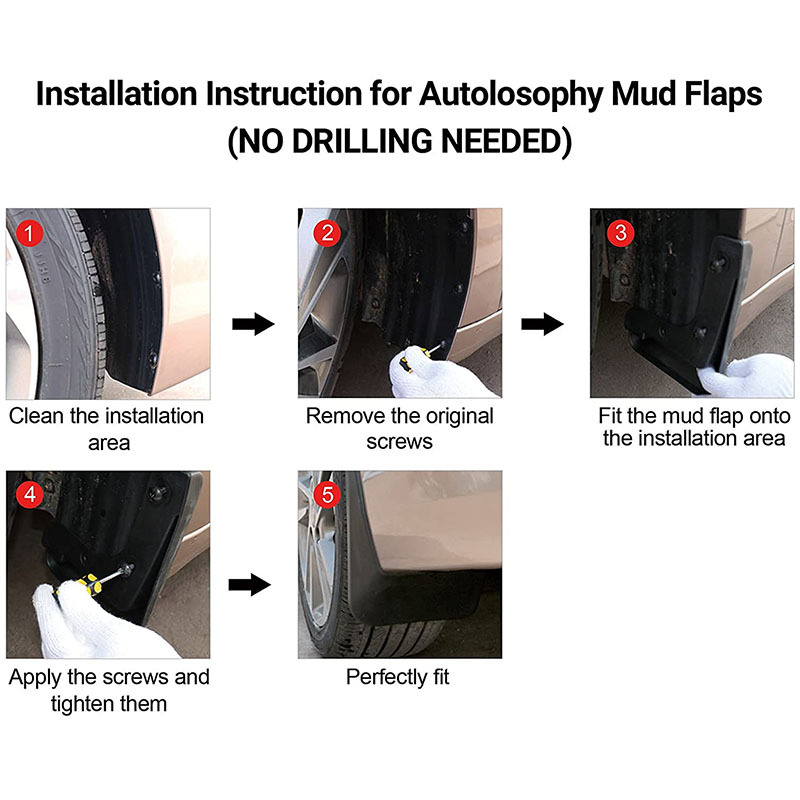 Installation Instruction for Autolosophy Mud Flaps
(NO DRILLING NEEDED)

1
Clean the installation area

2
Remove the original screws

3
Fit the mud flap onto the installation area

4
Apply the screws and tighten them

5
Perfectly fit